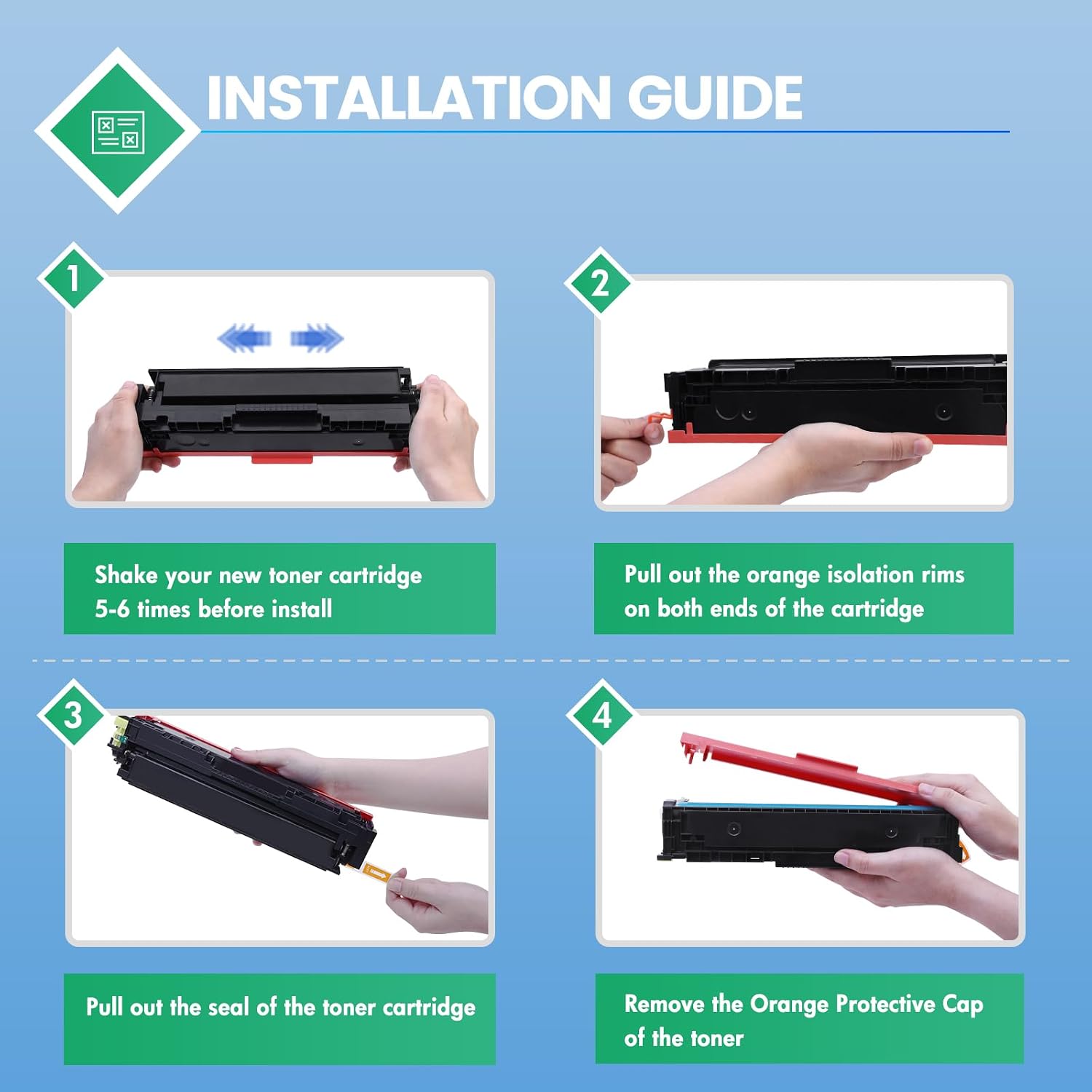 INSTALLATION GUIDE

1

Shake your new toner cartridge 5-6 times before install

2

Pull out the orange isolation rims on both ends of the cartridge

3

Pull out the seal of the toner cartridge

4

Remove the Orange Protective Cap of the toner