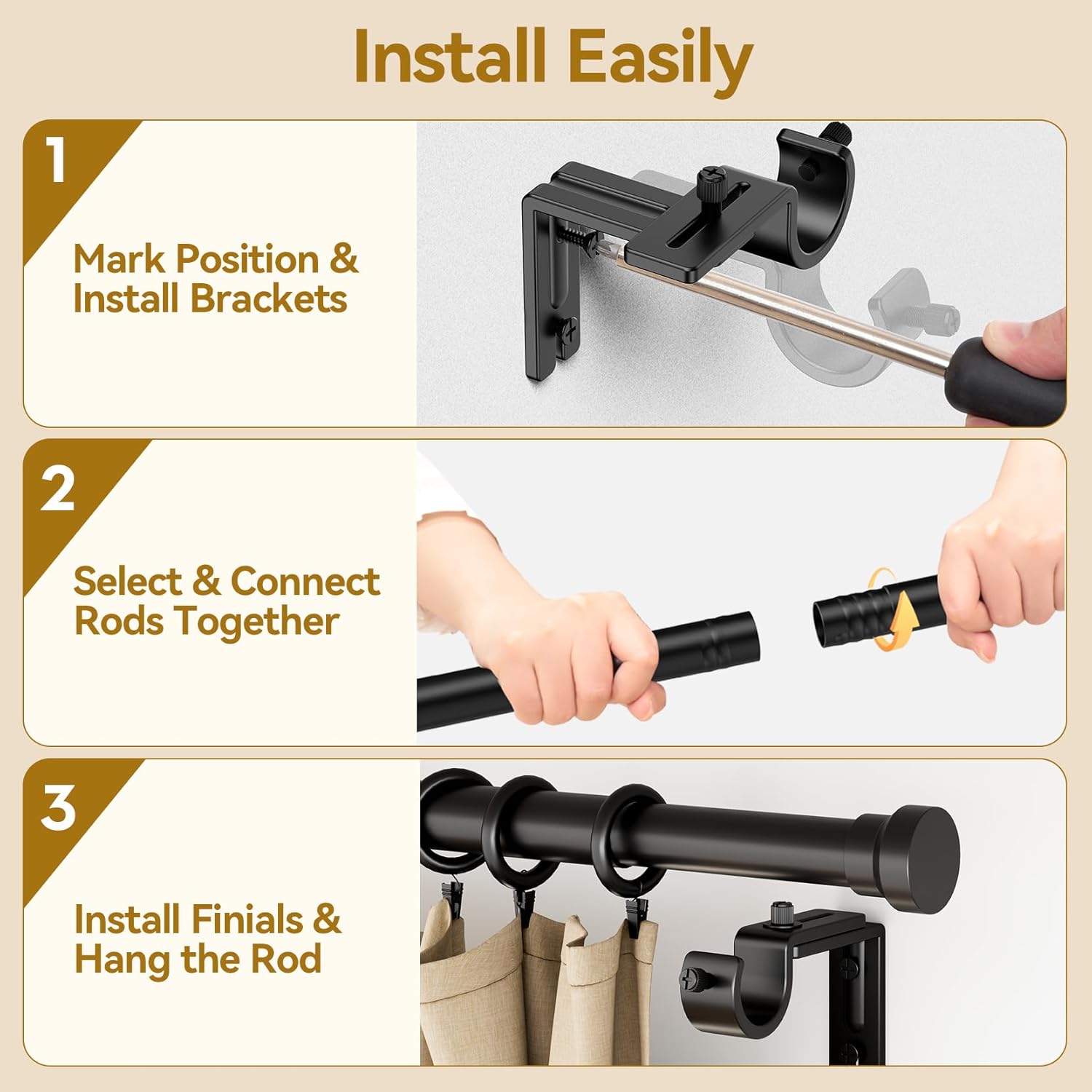 Install Easily

1

Mark Position & Install Brackets

2

Select & Connect Rods Together

3

Install Finials & Hang the Rod