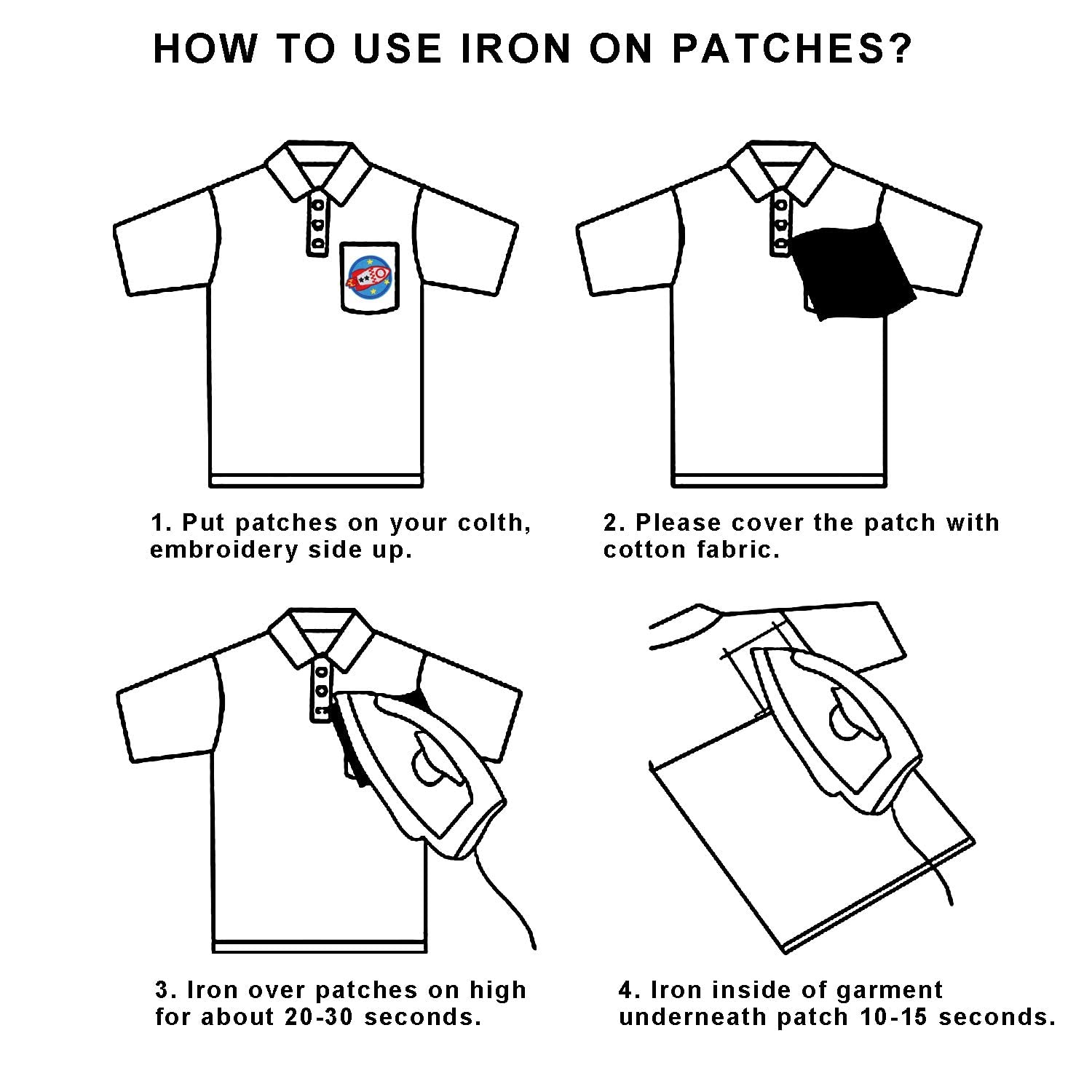 HOW TO USE IRON ON PATCHES?

1. Put patches on your colth, embroidery side up.

2. Please cover the patch with cotton fabric.

3. Iron over patches on high for about 20-30 seconds.

4. Iron inside of garment underneath patch 10-15 seconds.