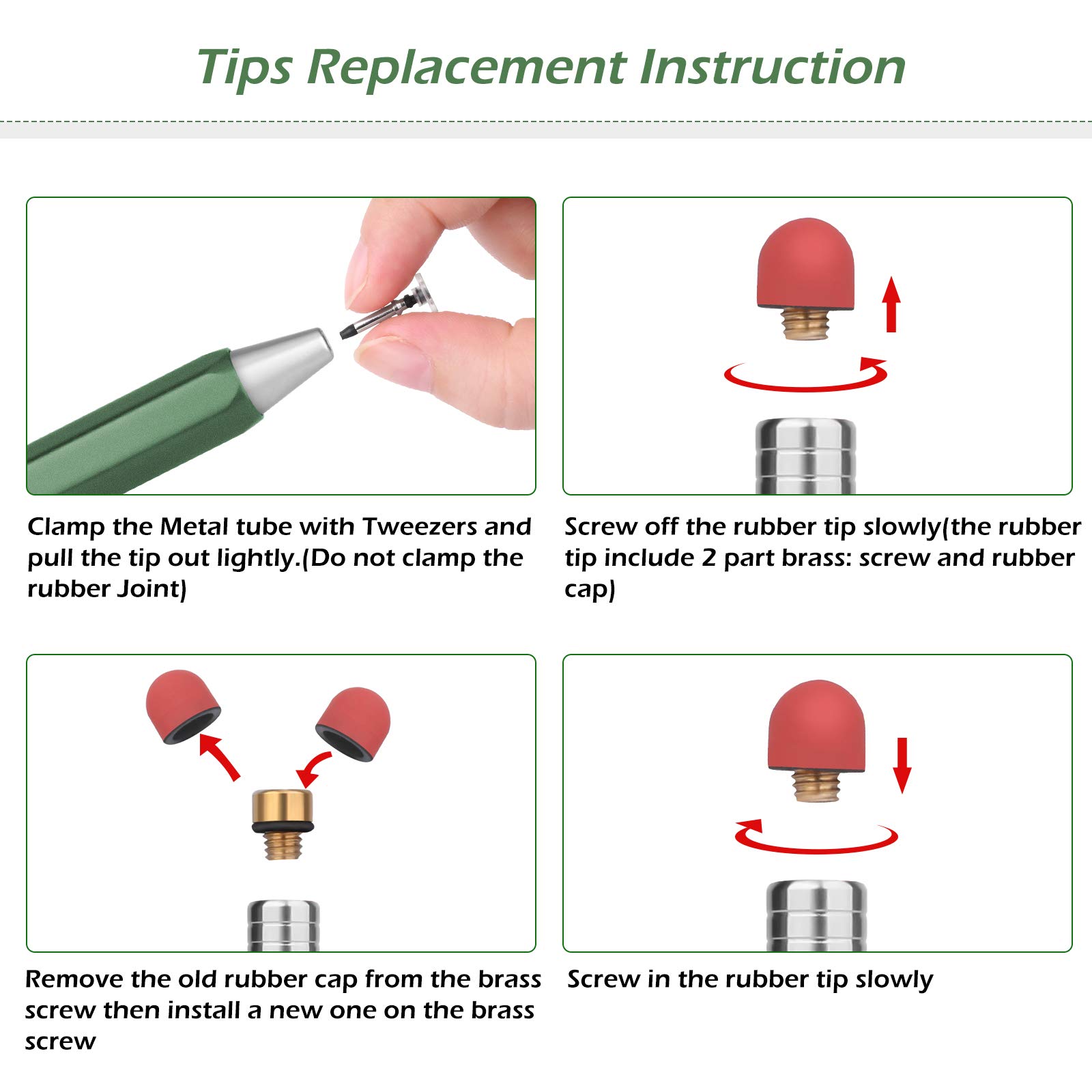 Tips Replacement Instruction

Clamp the Metal tube with Tweezers and pull the tip out lightly.(Do not clamp the rubber Joint)

Screw off the rubber tip slowly(the rubber tip include 2 part brass: screw and rubber cap)

Remove the old rubber cap from the brass screw then install a new one on the brass screw

Screw in the rubber tip slowly