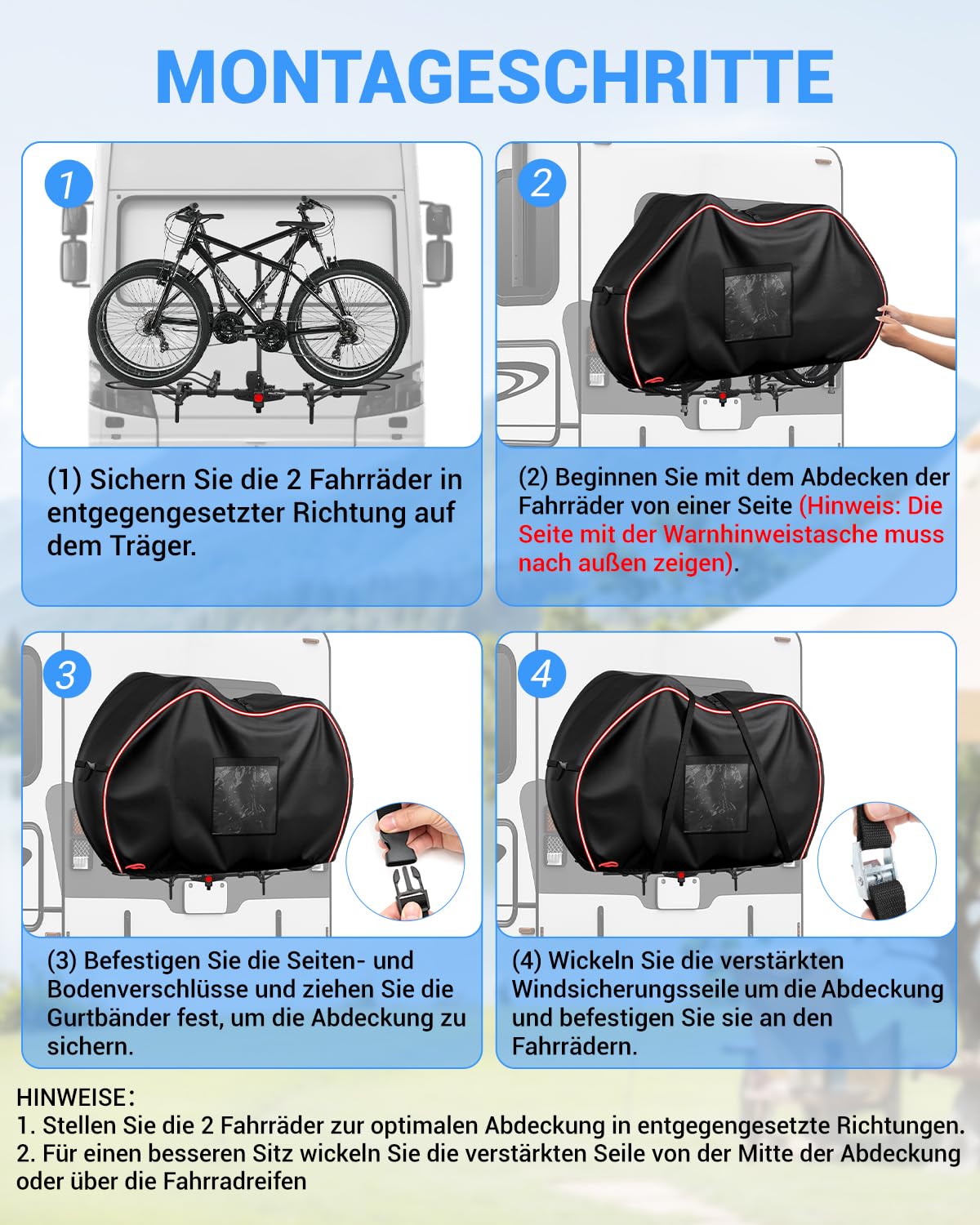 MONTAGESCHRITTE

1

(1) Sichern Sie die 2 Fahrräder in entgegengesetzter Richtung auf dem Träger.

2

(2) Beginnen Sie mit dem Abdecken der Fahrräder von einer Seite (Hinweis: Die Seite mit der Warnhinweistasche muss nach außen zeigen).

3

(3) Befestigen Sie die Seiten- und Bodenverschlüsse und ziehen Sie die Gurtbänder fest, um die Abdeckung zu sichern.

4

(4) Wickeln Sie die verstärkten Windsicherungsseile um die Abdeckung und befestigen Sie sie an den Fahrrädern.

HINWEISE:
1. Stellen Sie die 2 Fahrräder zur optimalen Abdeckung in entgegengesetzte Richtungen.
2. Für einen besseren Sitz wickeln Sie die verstärkten Seile von der Mitte der Abdeckung oder über die Fahrradreifen