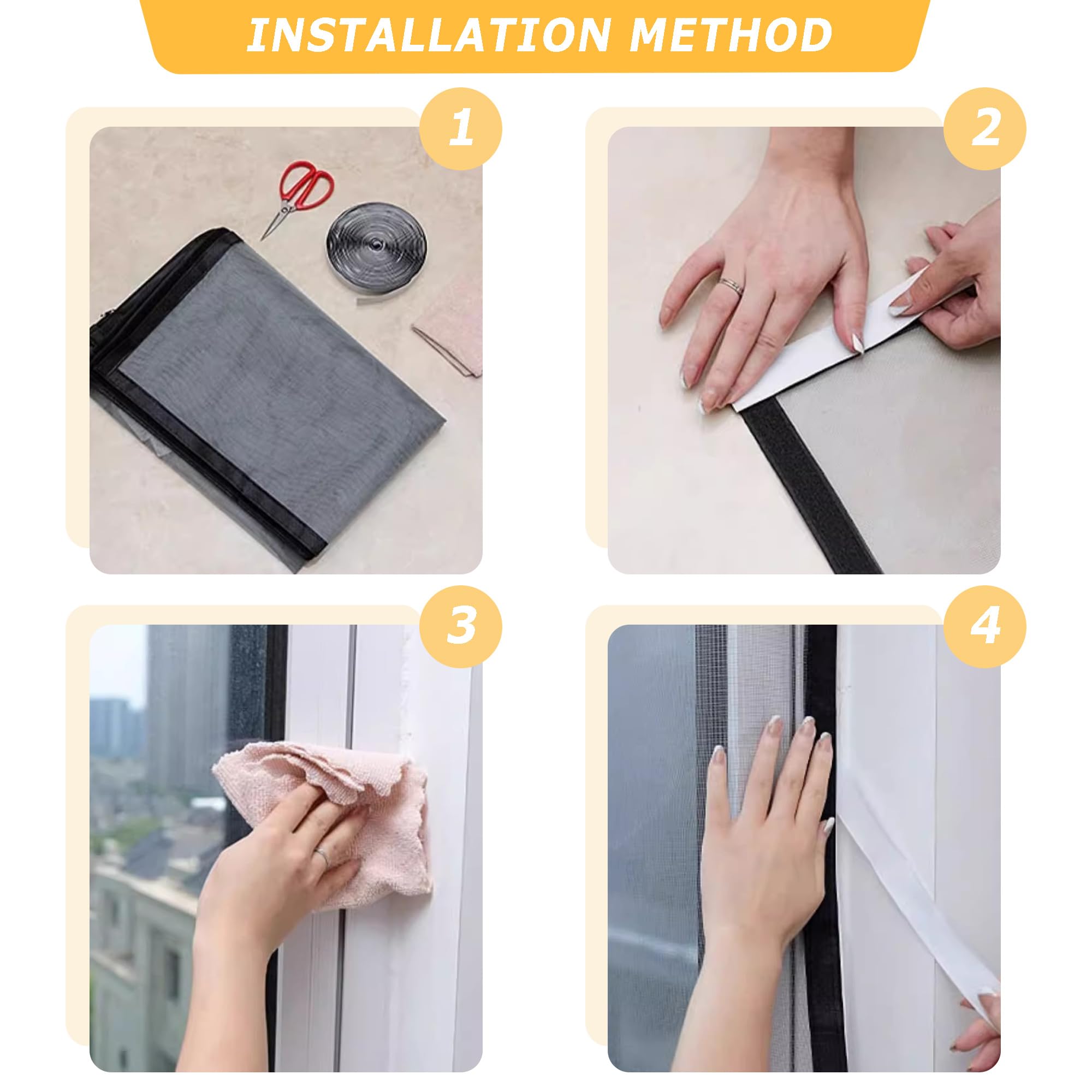 INSTALLATION METHOD

1

2

3

4