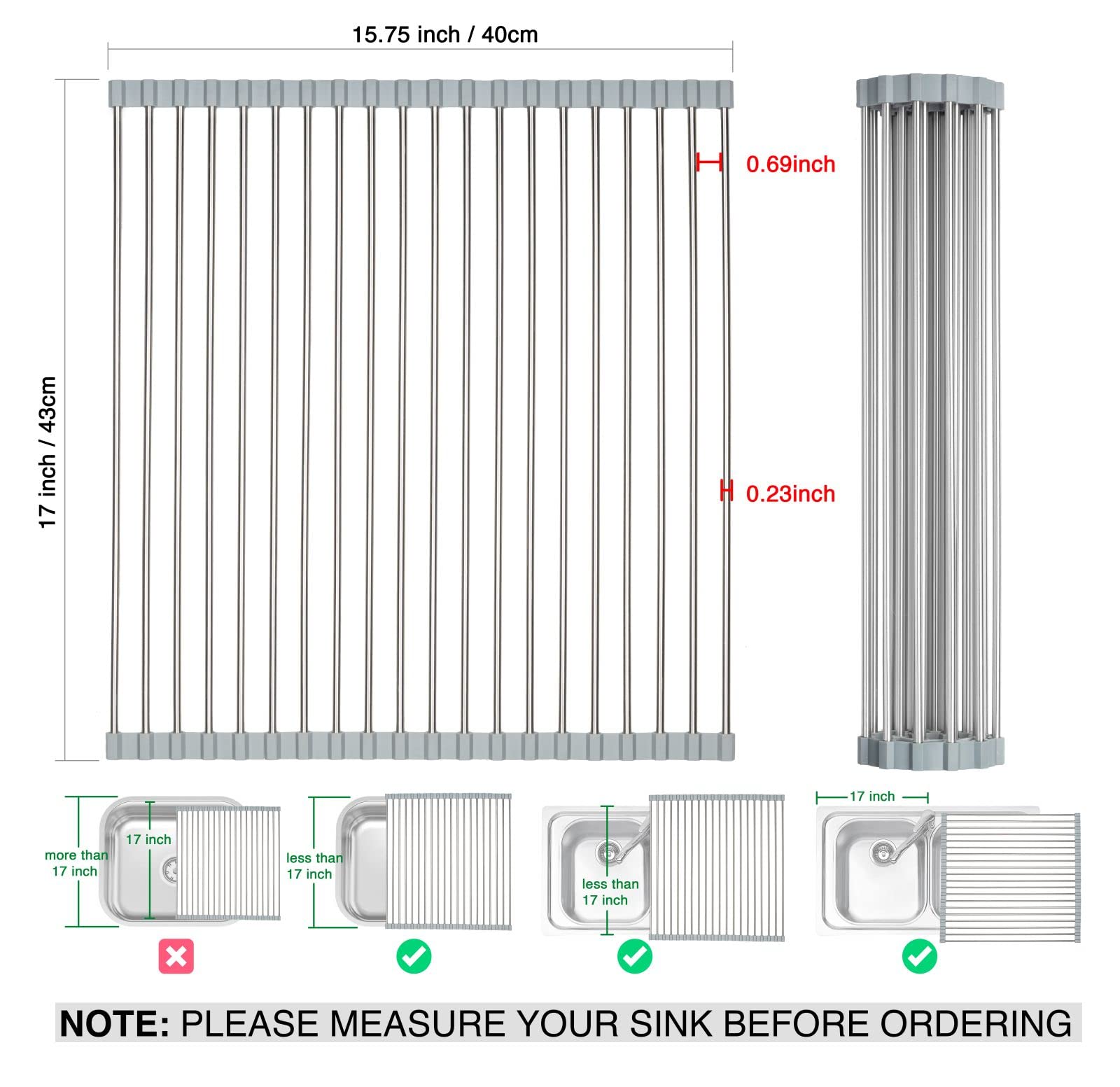 15.75 inch / 40cm

17 inch / 43cm

0.69inch

0.23inch

more than 17 inch

17 inch

less than 17 inch

less than 17 inch

17 inch

NOTE: PLEASE MEASURE YOUR SINK BEFORE ORDERING