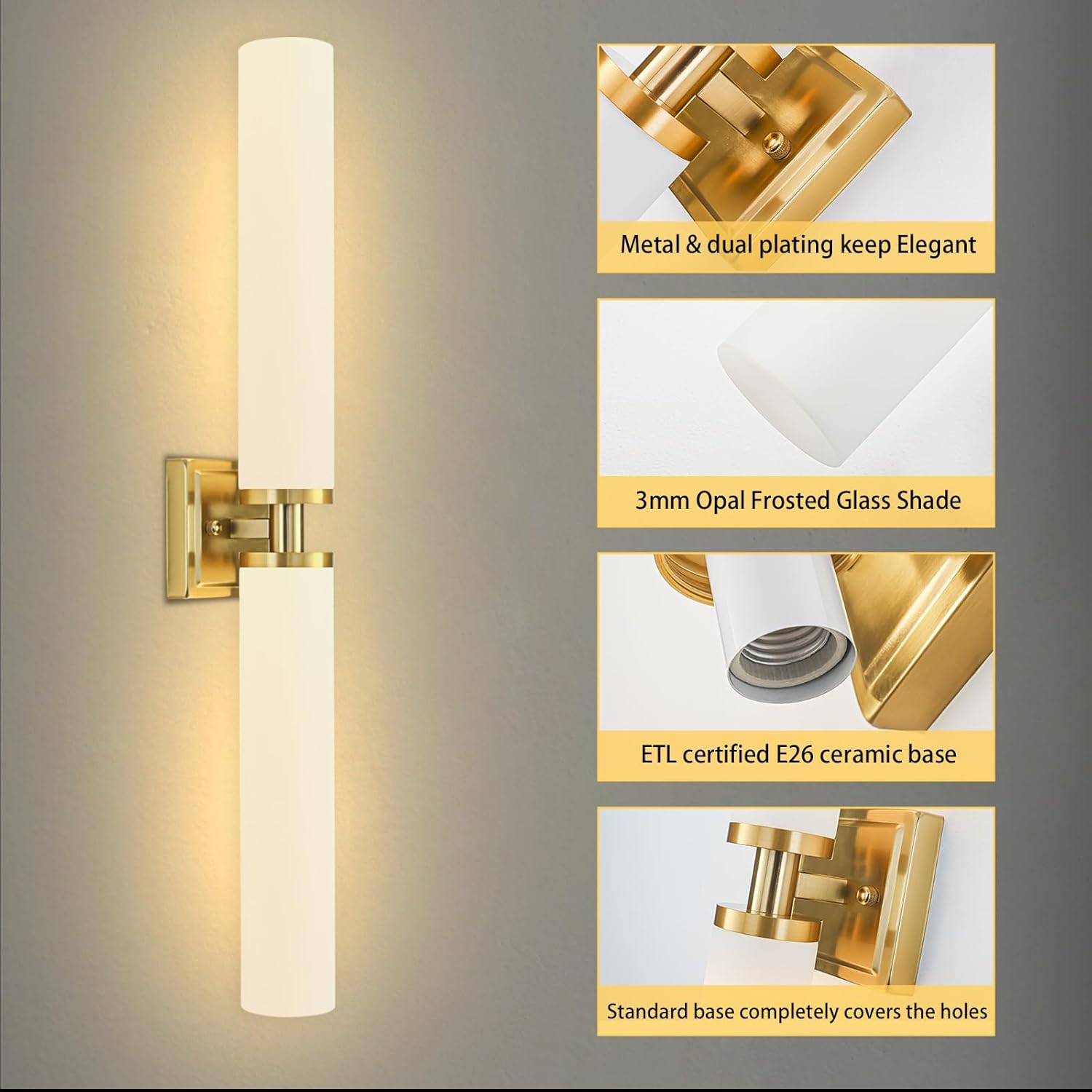 Metal & dual plating keep Elegant

3mm Opal Frosted Glass Shade

ETL certified E26 ceramic base

Standard base completely covers the holes