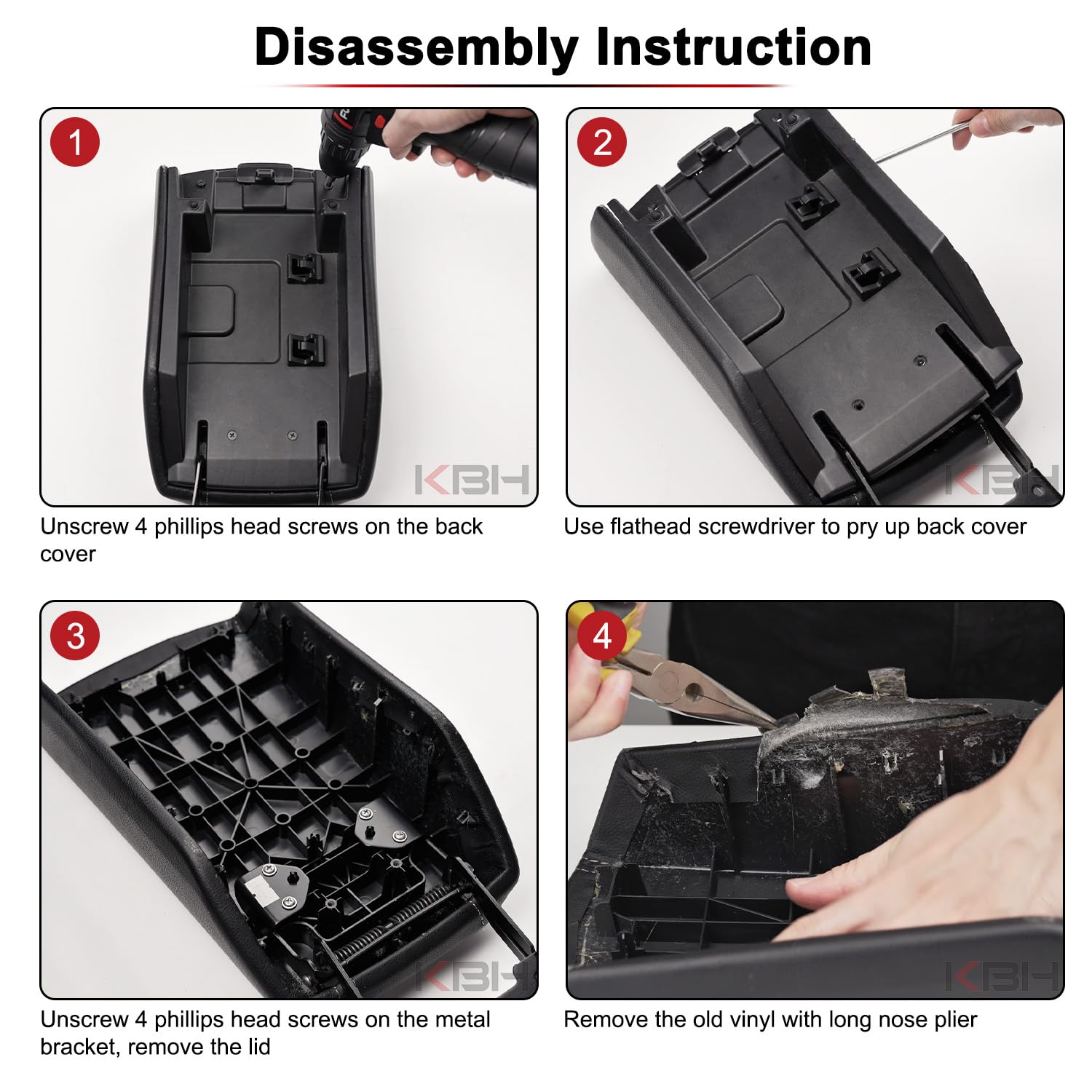 Disassembly Instruction

1

KBH

Unscrew 4 phillips head screws on the back cover

2

KBH

Use flathead screwdriver to pry up back cover

3

KBH

Unscrew 4 phillips head screws on the metal bracket, remove the lid

4

KBH

Remove the old vinyl with long nose plier