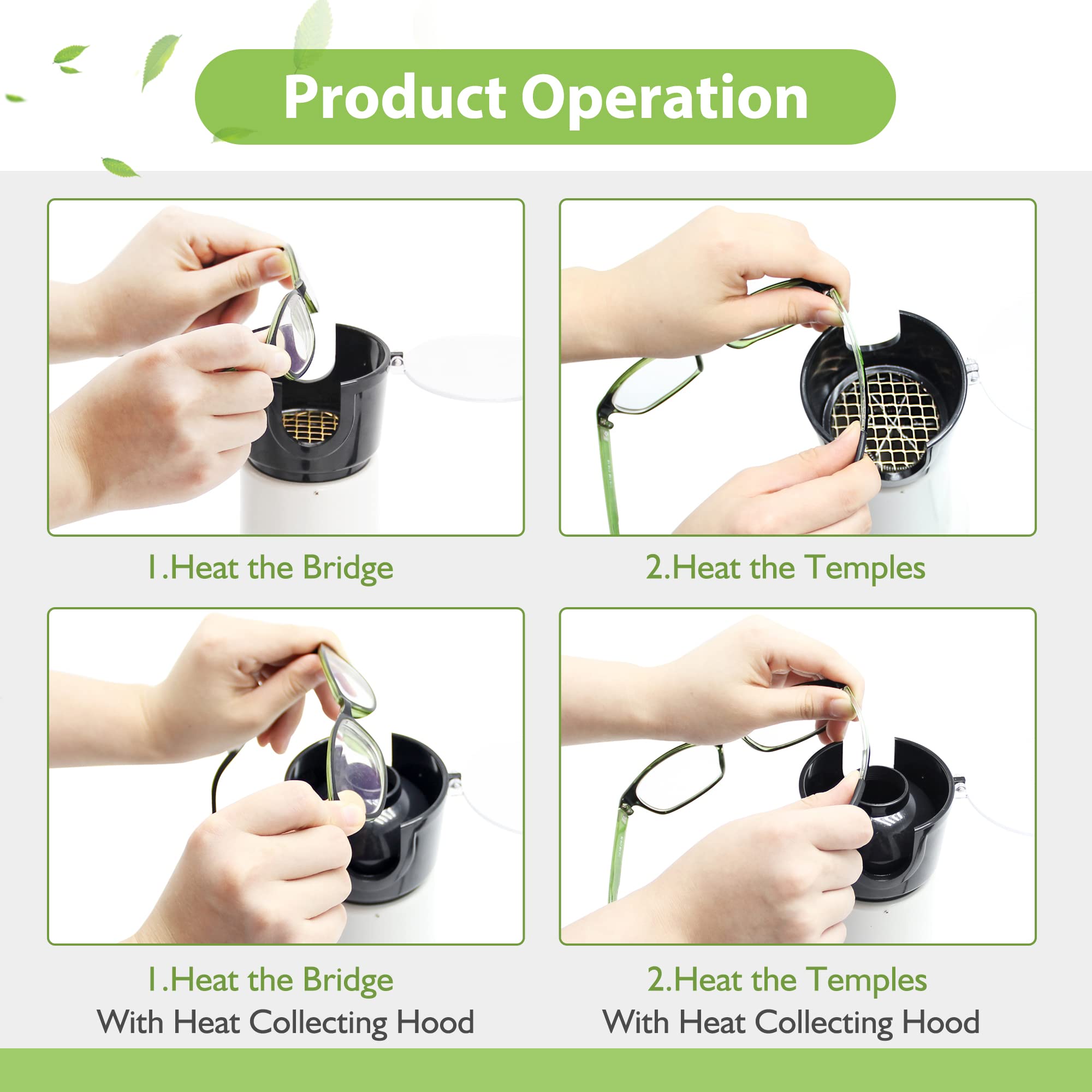 Product Operation

1.Heat the Bridge

2.Heat the Temples

1.Heat the Bridge
With Heat Collecting Hood

2.Heat the Temples
With Heat Collecting Hood