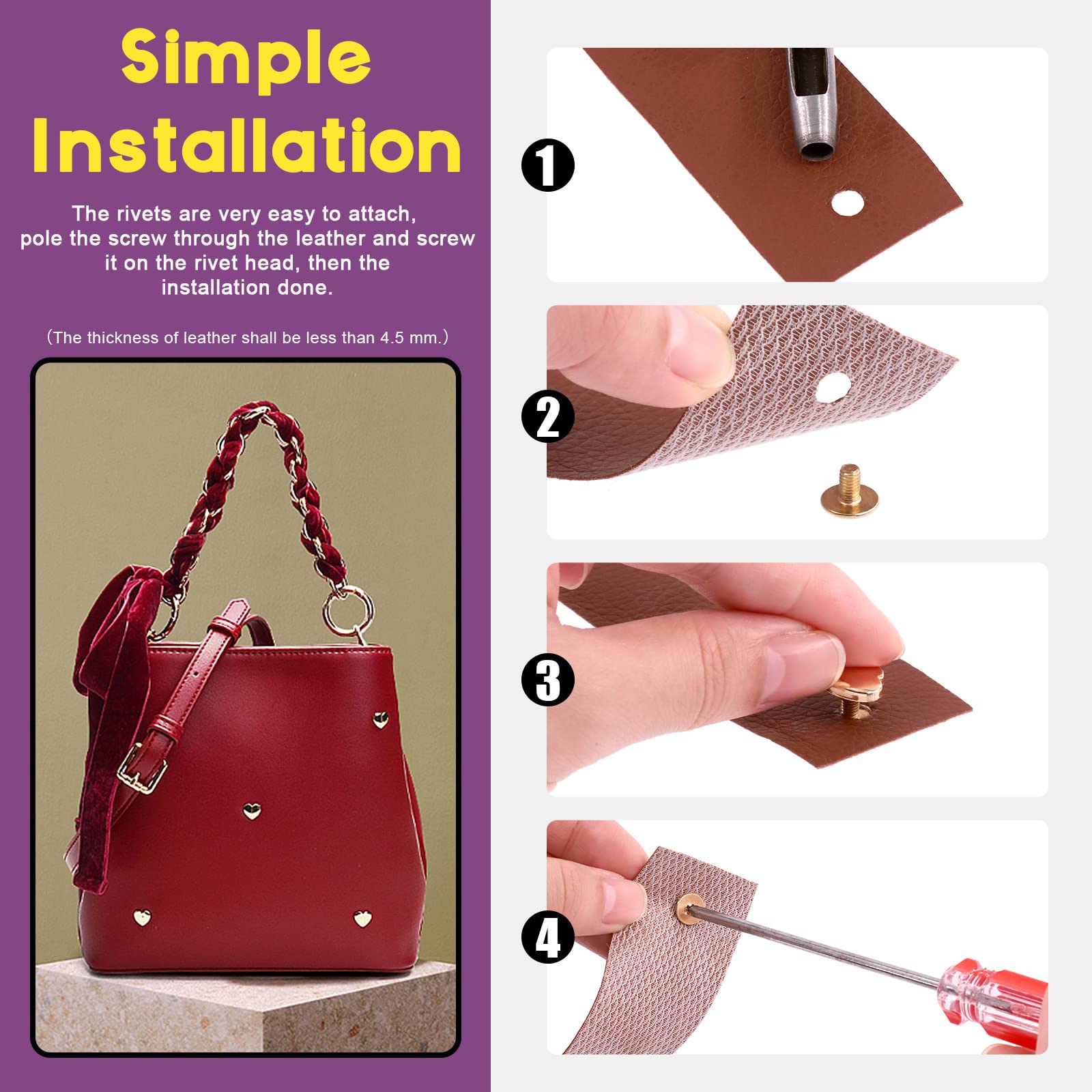 Simple Installation

The rivets are very easy to attach, pole the screw through the leather and screw it on the rivet head, then the installation done.

(The thickness of leather shall be less than 4.5 mm.)

1

2

3

4