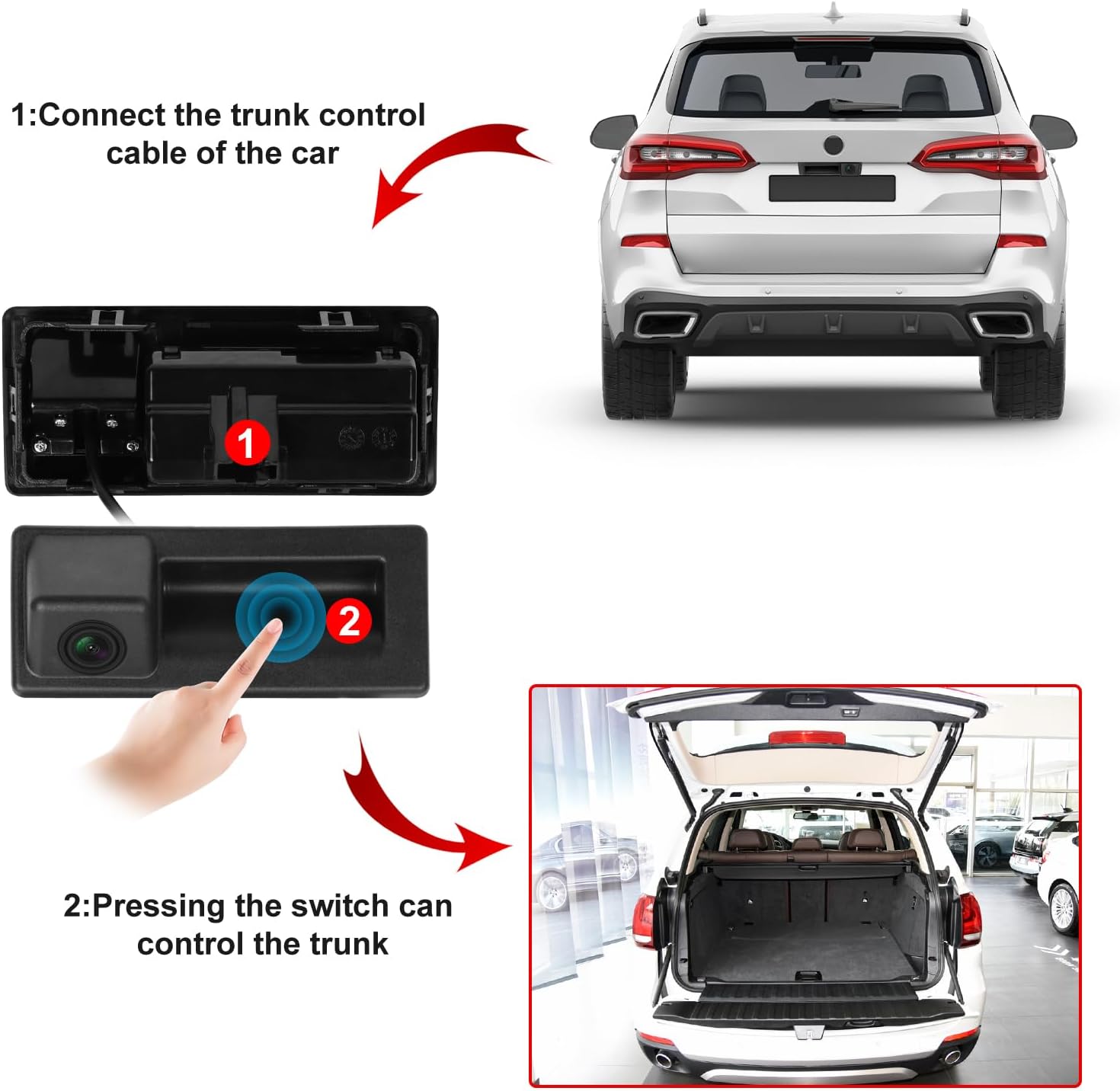 1:Connect the trunk control cable of the car

1

2

2:Pressing the switch can control the trunk