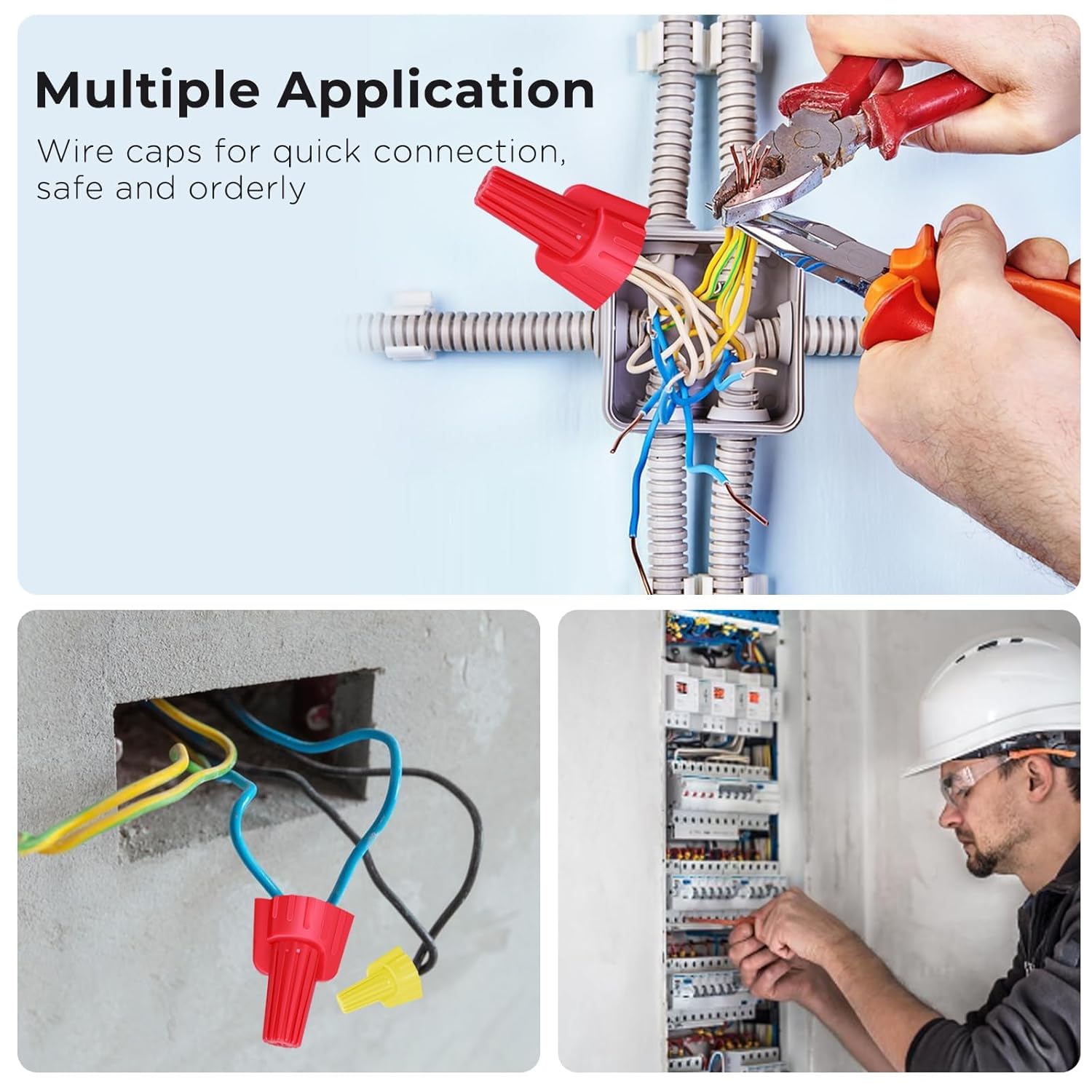 Multiple Application

Wire caps for quick connection, safe and orderly