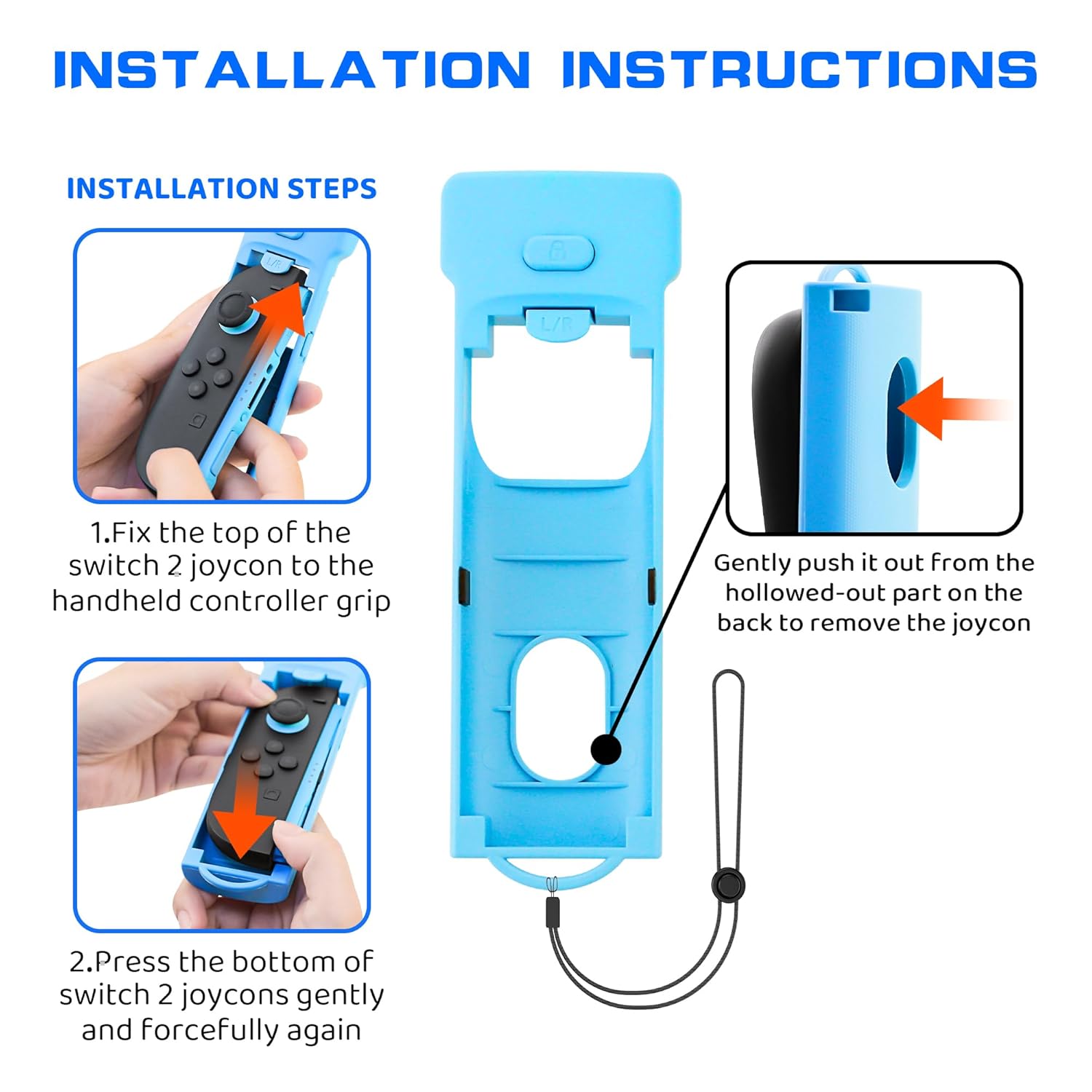 INSTALLATION INSTRUCTIONS

INSTALLATION STEPS

L/R

1.Fix the top of the switch 2 joycon to the handheld controller grip

2.Press the bottom of switch 2 joycons gently and forcefully again

L/R

Gently push it out from the hollowed-out part on the back to remove the joycon