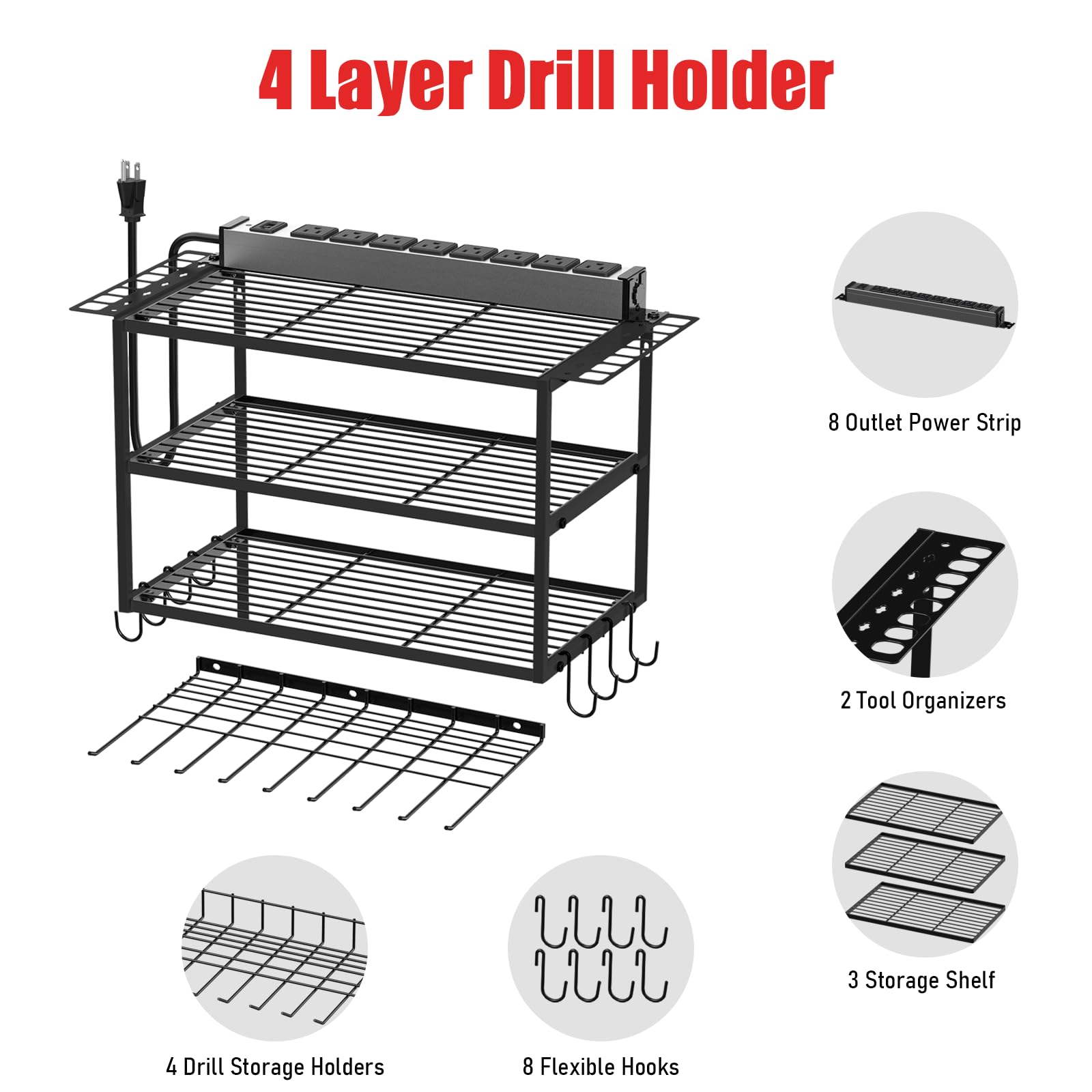 4 Layer Drill Holder

8 Outlet Power Strip

2 Tool Organizers

3 Storage Shelf

4 Drill Storage Holders

8 Flexible Hooks