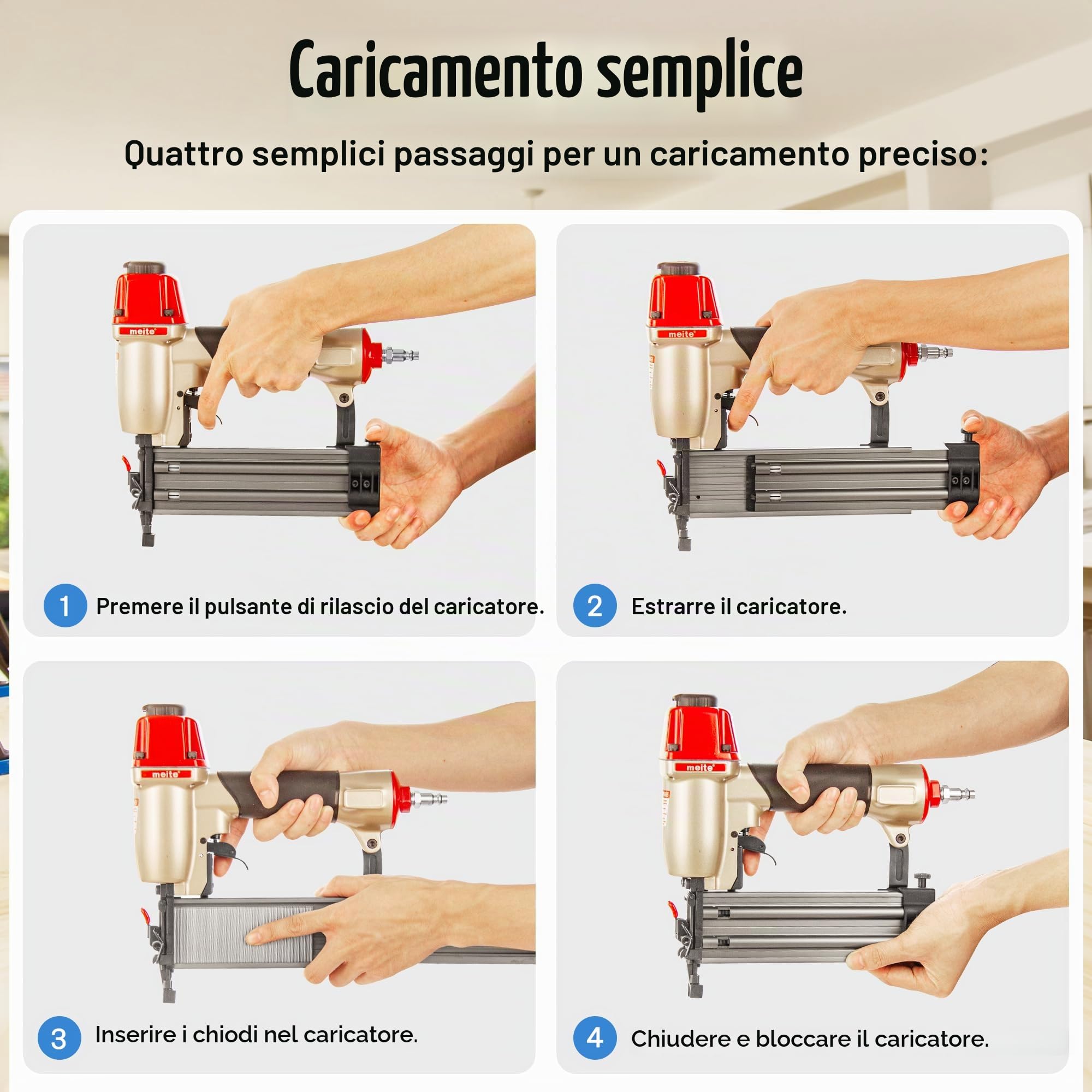 Caricamento semplice

Quattro semplici passaggi per un caricamento preciso:

meite

1 Premere il pulsante di rilascio del caricatore.

meite

2 Estrarre il caricatore.

meite

3 Inserire i chiodi nel caricatore.

meite

4 Chiudere e bloccare il caricatore.