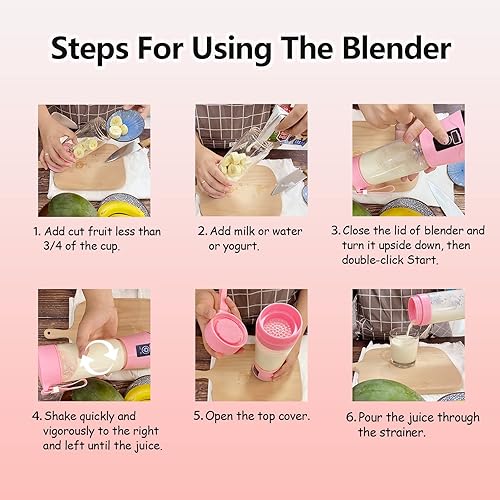 Steps For Using The Blender

1. Add cut fruit less than 3/4 of the cup.

2. Add milk or water or yogurt.

3. Close the lid of blender and turn it upside down, then double-click Start.

4. Shake quickly and vigorously to the right and left until the juice.

5. Open the top cover.

6. Pour the juice through the strainer.