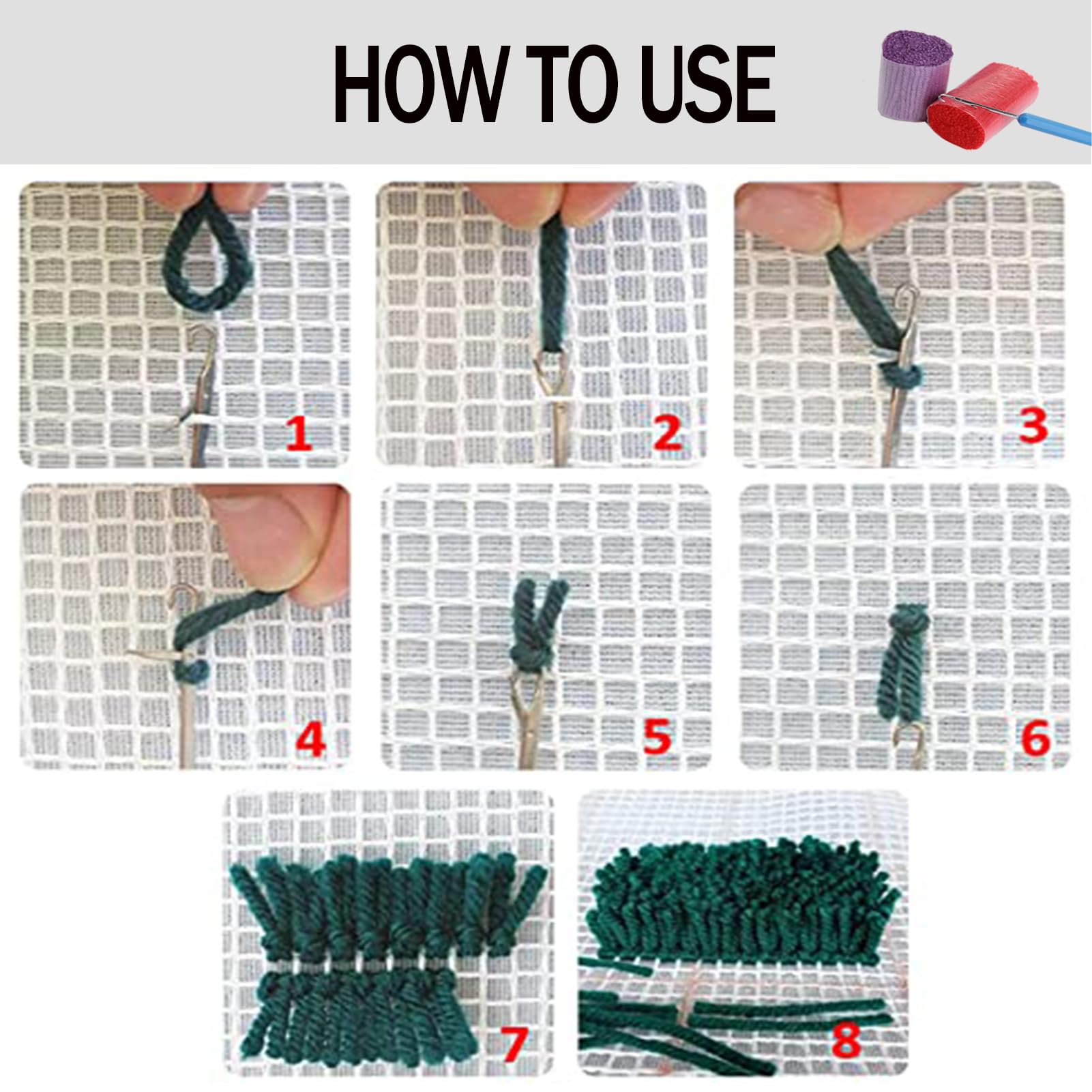 HOW TO USE

1

2

3

4

5

6

7

8