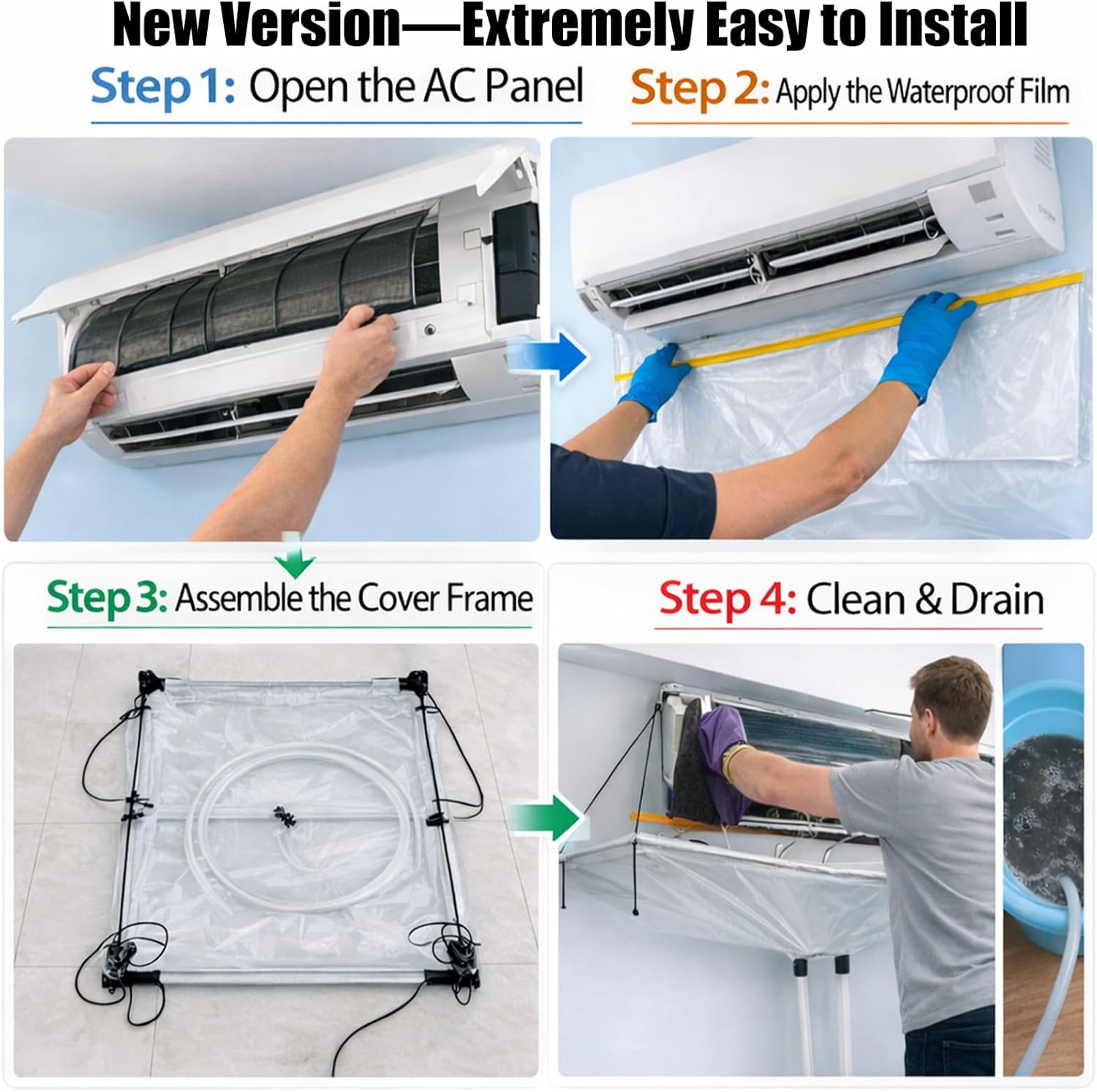 New Version—Extremely Easy to Install

Step 1: Open the AC Panel

Step 2: Apply the Waterproof Film

Step 3: Assemble the Cover Frame

Step 4: Clean & Drain