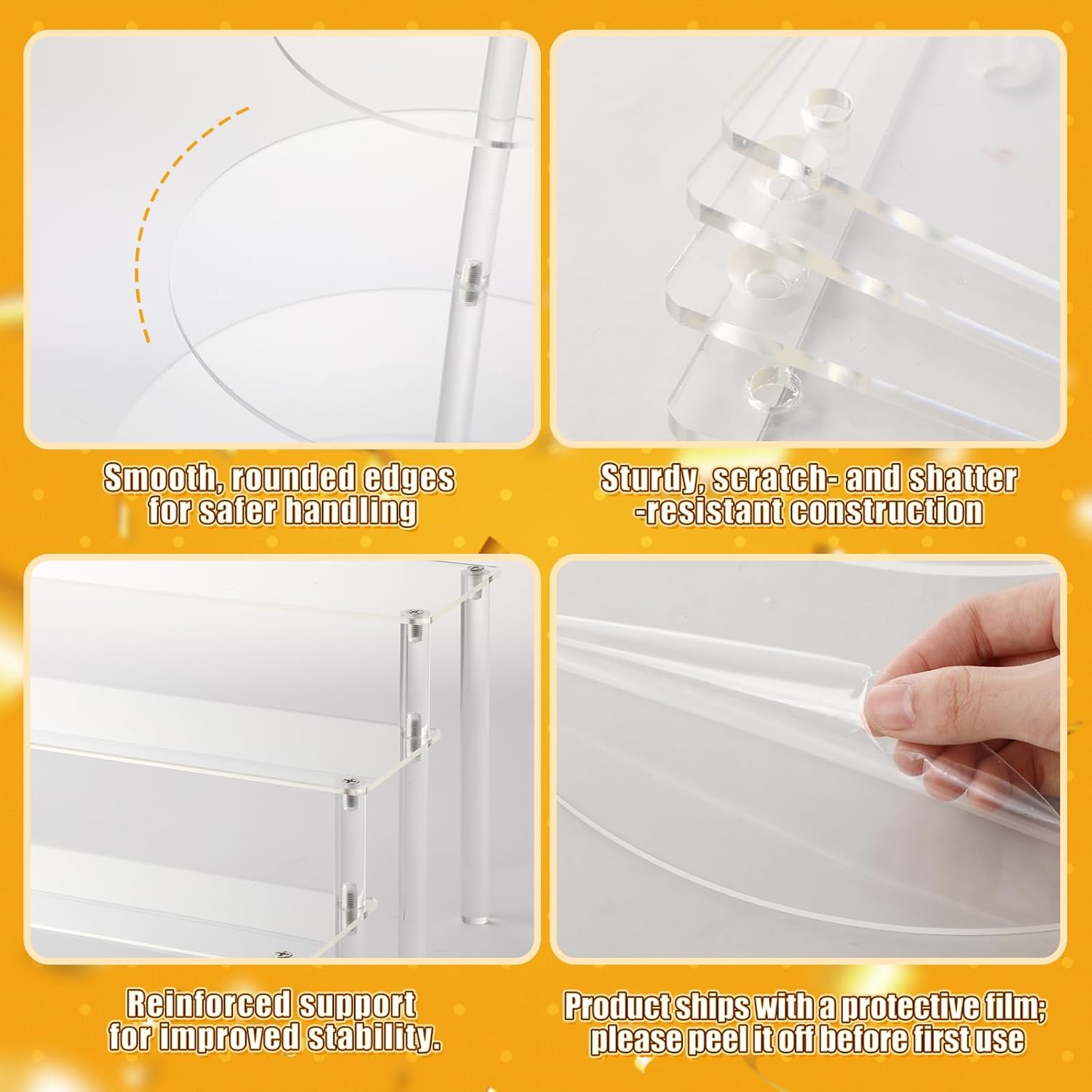 Smooth, rounded edges for safer handling

Sturdy, scratch- and shatter -resistant construction

Reinforced support for improved stability.

Product ships with a protective film; please peel it off before first use