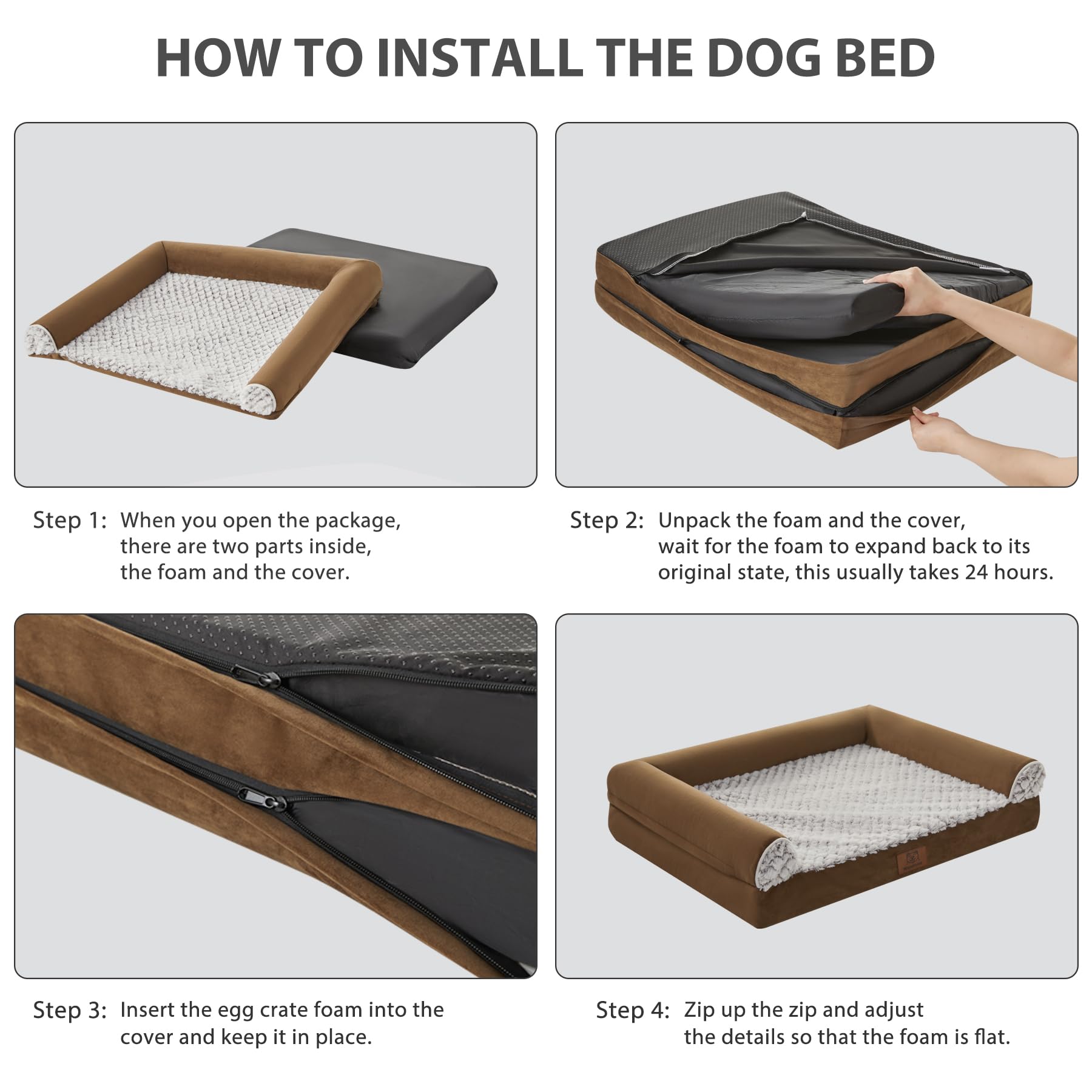 HOW TO INSTALL THE DOG BED

Step 1: When you open the package, there are two parts inside, the foam and the cover.

Step 2: Unpack the foam and the cover, wait for the foam to expand back to its original state, this usually takes 24 hours.

Step 3: Insert the egg crate foam into the cover and keep it in place.

Step 4: Zip up the zip and adjust the details so that the foam is flat.