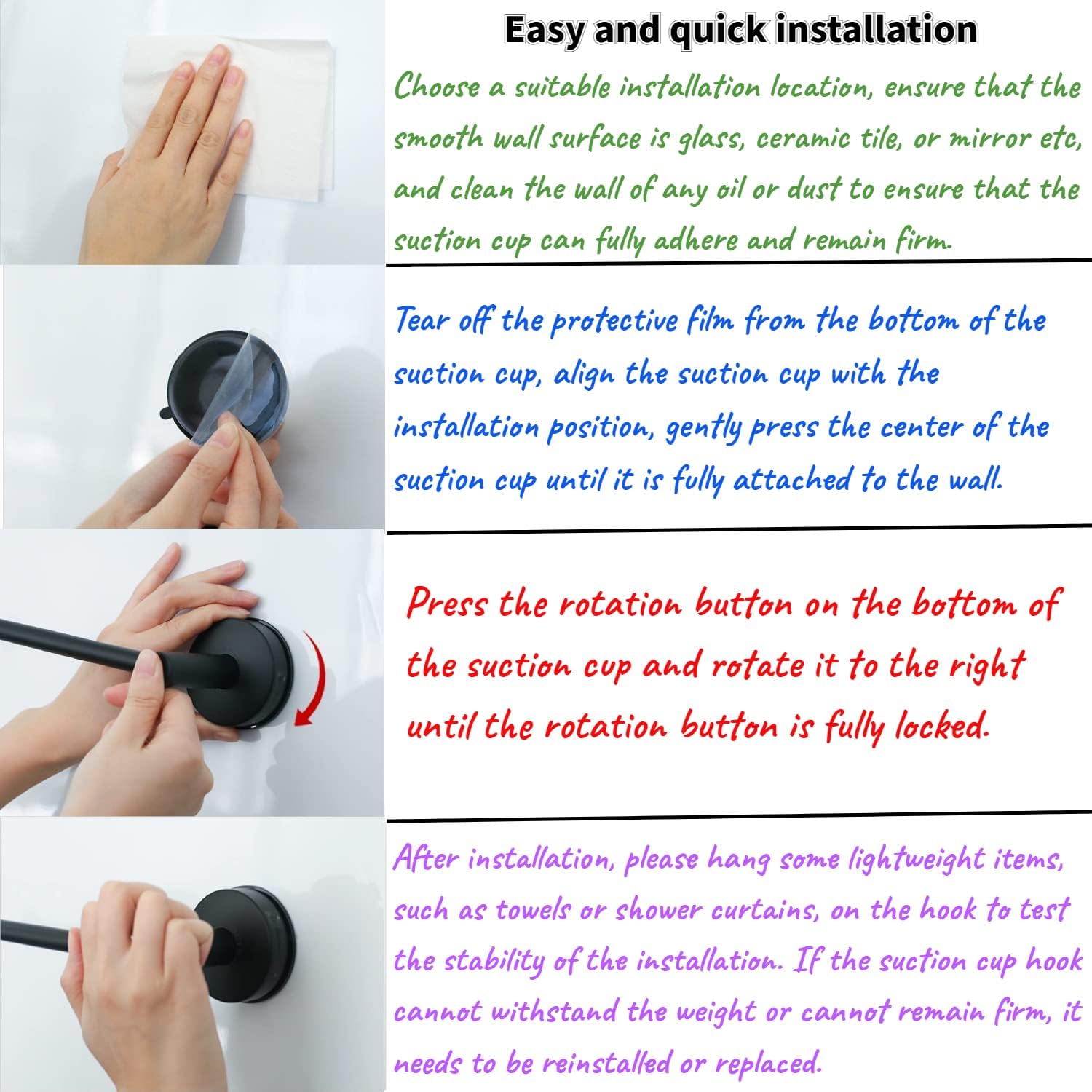 Easy and quick installation

Choose a suitable installation location, ensure that the smooth wall surface is glass, ceramic tile, or mirror etc, and clean the wall of any oil or dust to ensure that the suction cup can fully adhere and remain firm.

Tear off the protective film from the bottom of the suction cup, align the suction cup with the installation position, gently press the center of the suction cup until it is fully attached to the wall.

Press the rotation button on the bottom of the suction cup and rotate it to the right until the rotation button is fully locked.

After installation, please hang some lightweight items, such as towels or shower curtains, on the hook to test the stability of the installation. If the suction cup hook cannot withstand the weight or cannot remain firm, it needs to be reinstalled or replaced.