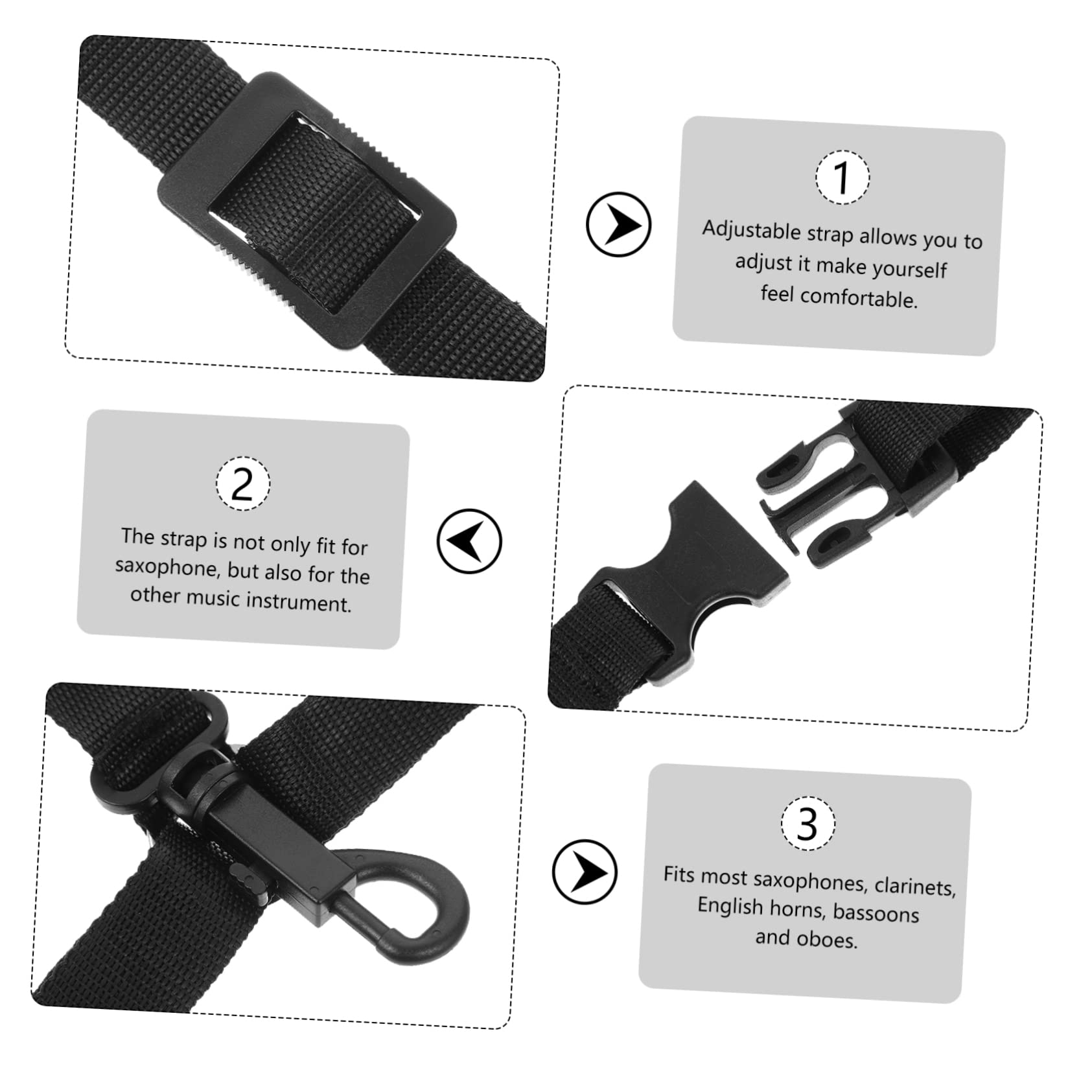 1

Adjustable strap allows you to adjust it make yourself feel comfortable.

2

The strap is not only fit for saxophone, but also for the other music instrument.

3

Fits most saxophones, clarinets, English horns, bassoons and oboes.