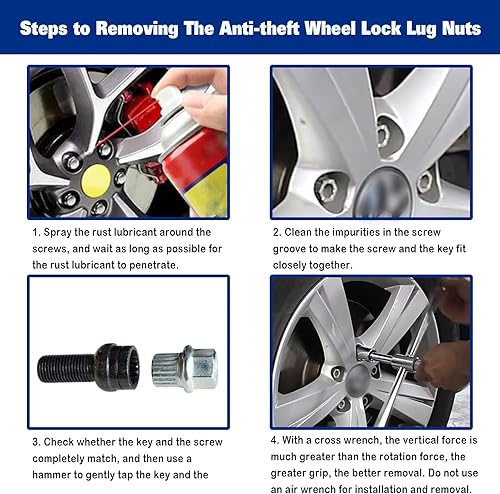 Steps to Removing The Anti-theft Wheel Lock Lug Nuts

1. Spray the rust lubricant around the screws, and wait as long as possible for the rust lubricant to penetrate.

2. Clean the impurities in the screw groove to make the screw and the key fit closely together.

3. Check whether the key and the screw completely match, and then use a hammer to gently tap the key and the

4. With a cross wrench, the vertical force is much greater than the rotation force, the greater grip, the better removal. Do not use an air wrench for installation and removal.