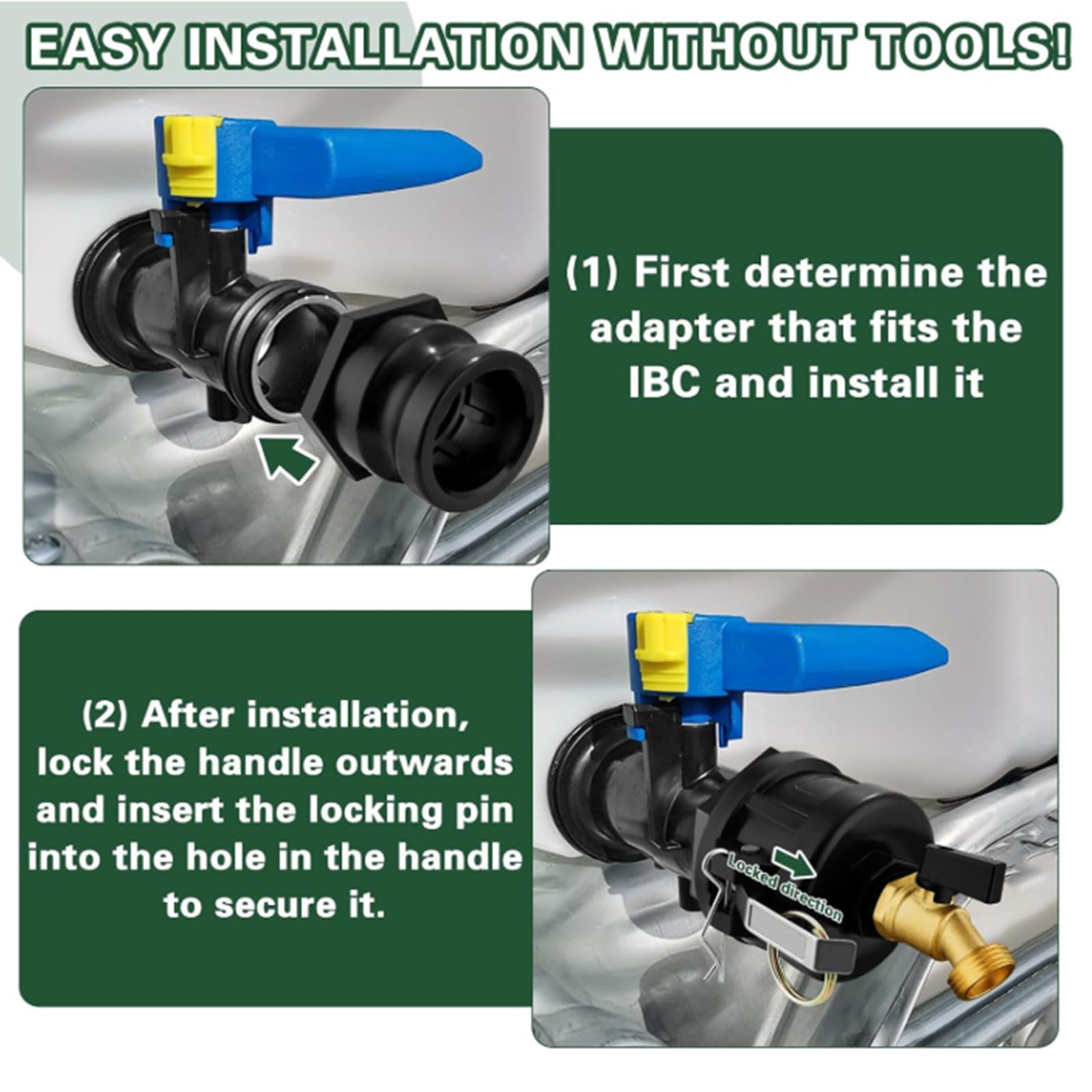 EASY INSTALLATION WITHOUT TOOLS!

(1) First determine the adapter that fits the IBC and install it

(2) After installation, lock the handle outwards and insert the locking pin into the hole in the handle to secure it.

Locked direction