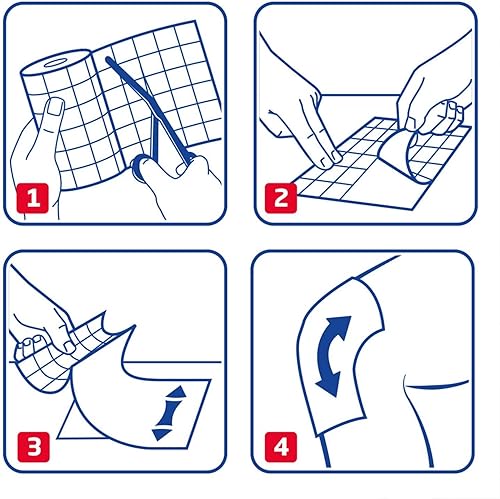 1

2

3

4