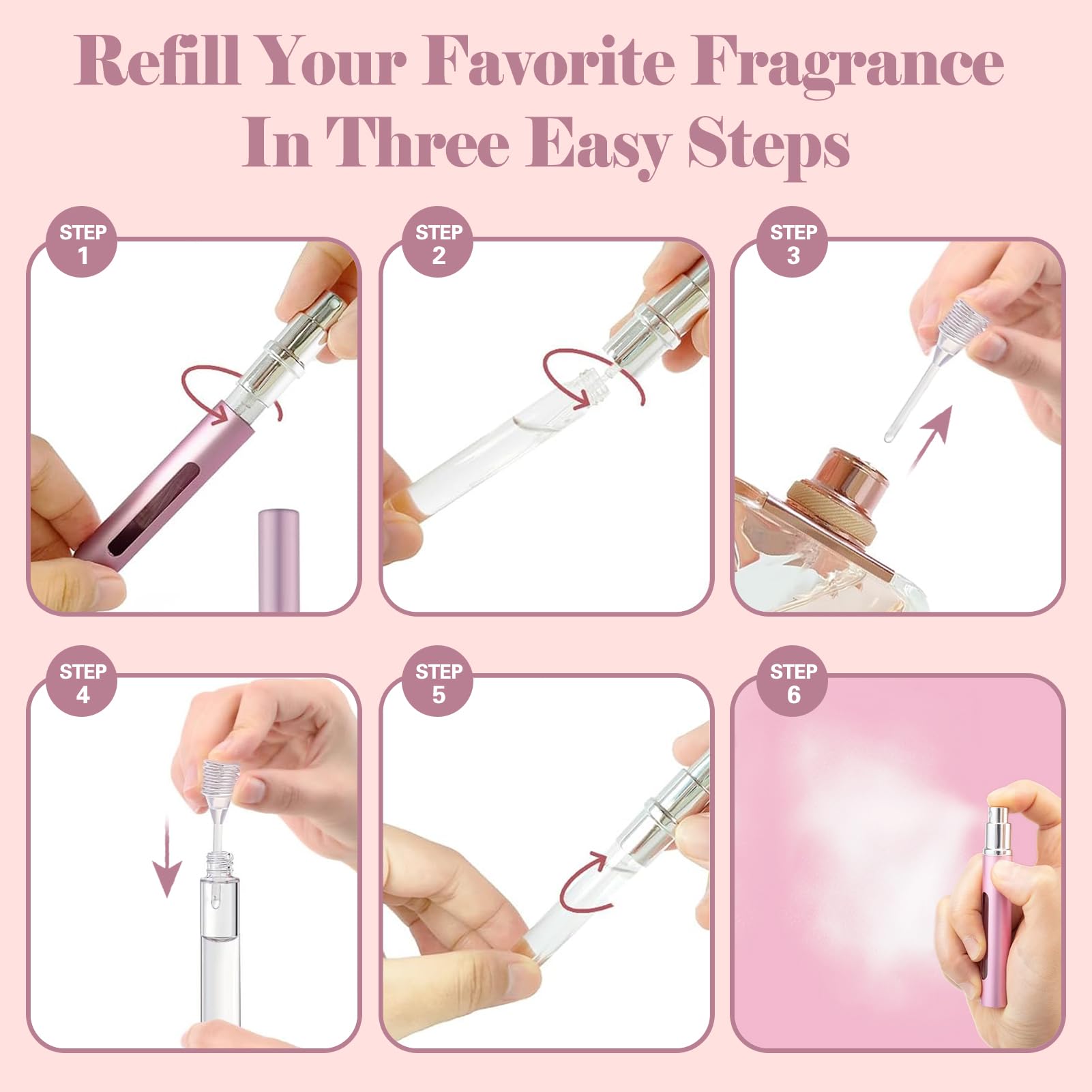 Refill Your Favorite Fragrance In Three Easy Steps

STEP 1

STEP 2

STEP 3

STEP 4

STEP 5

STEP 6