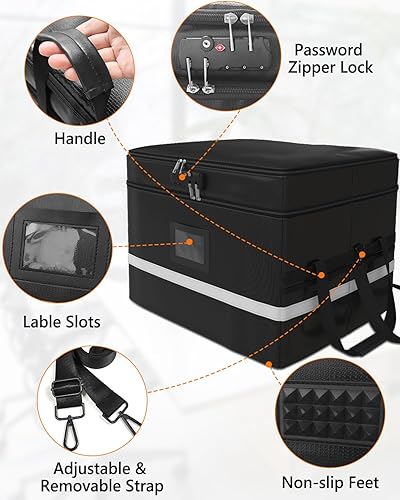 Password Zipper Lock

Handle

Lable Slots

Adjustable & Removable Strap

Non-slip Feet