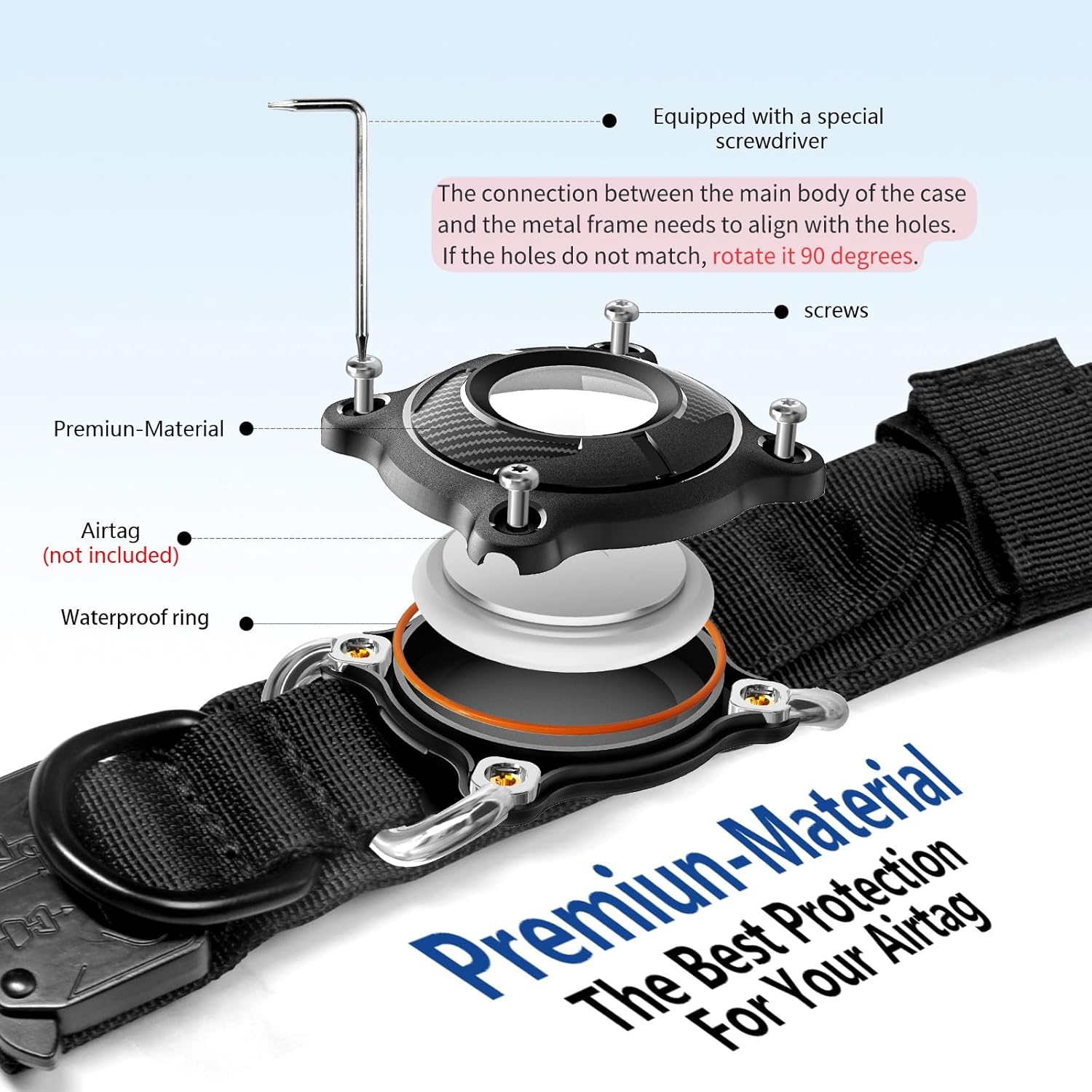 Equipped with a special screwdriver

The connection between the main body of the case and the metal frame needs to align with the holes. If the holes do not match, rotate it 90 degrees.

screws

Premiun-Material

Airtag
(not included)

Waterproof ring

Premiun-Material
The Best Protection
For Your Airtag