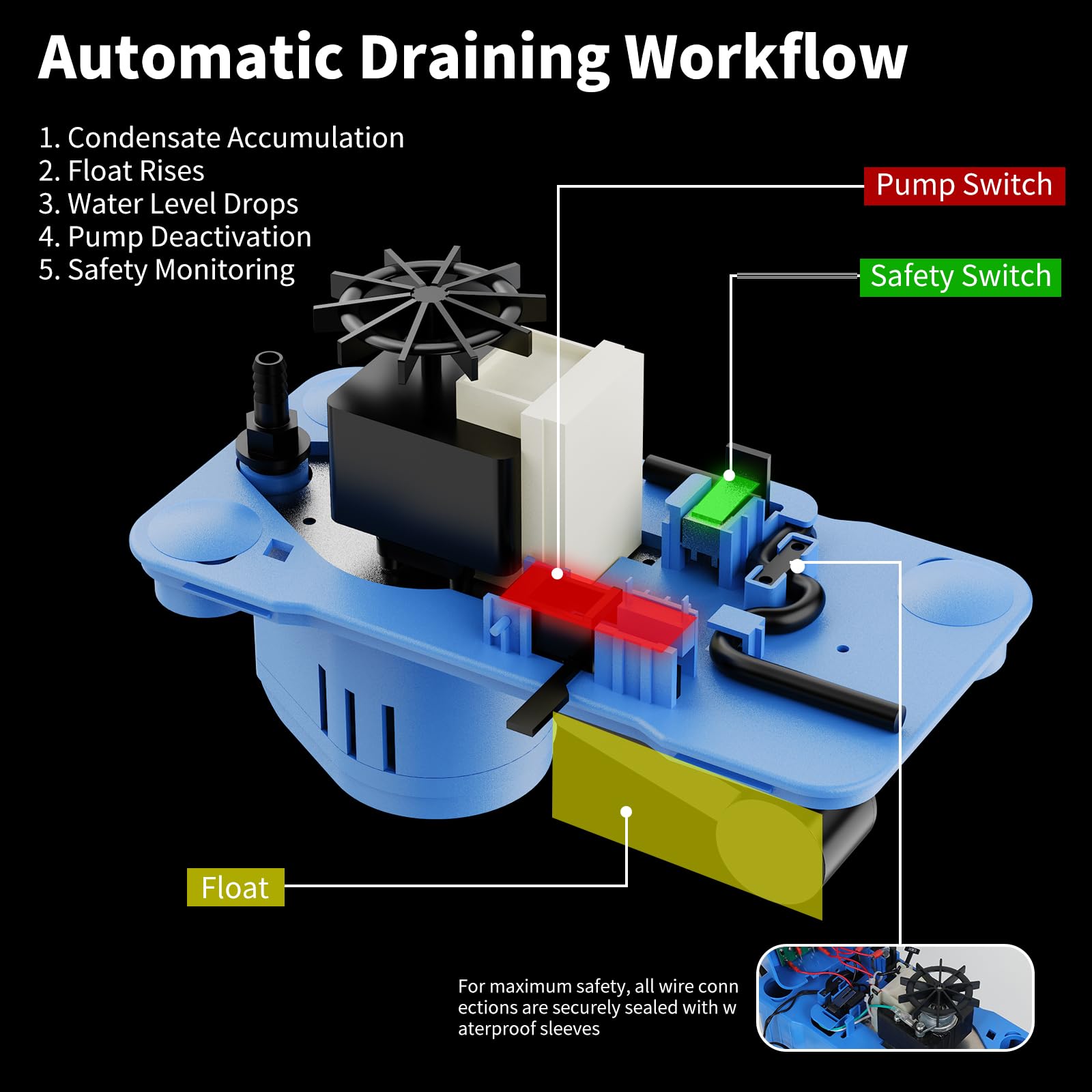 Automatic Draining Workflow

1. Condensate Accumulation
2. Float Rises
3. Water Level Drops
4. Pump Deactivation
5. Safety Monitoring

Pump Switch

Safety Switch

Float

For maximum safety, all wire conn ections are securely sealed with w aterproof sleeves