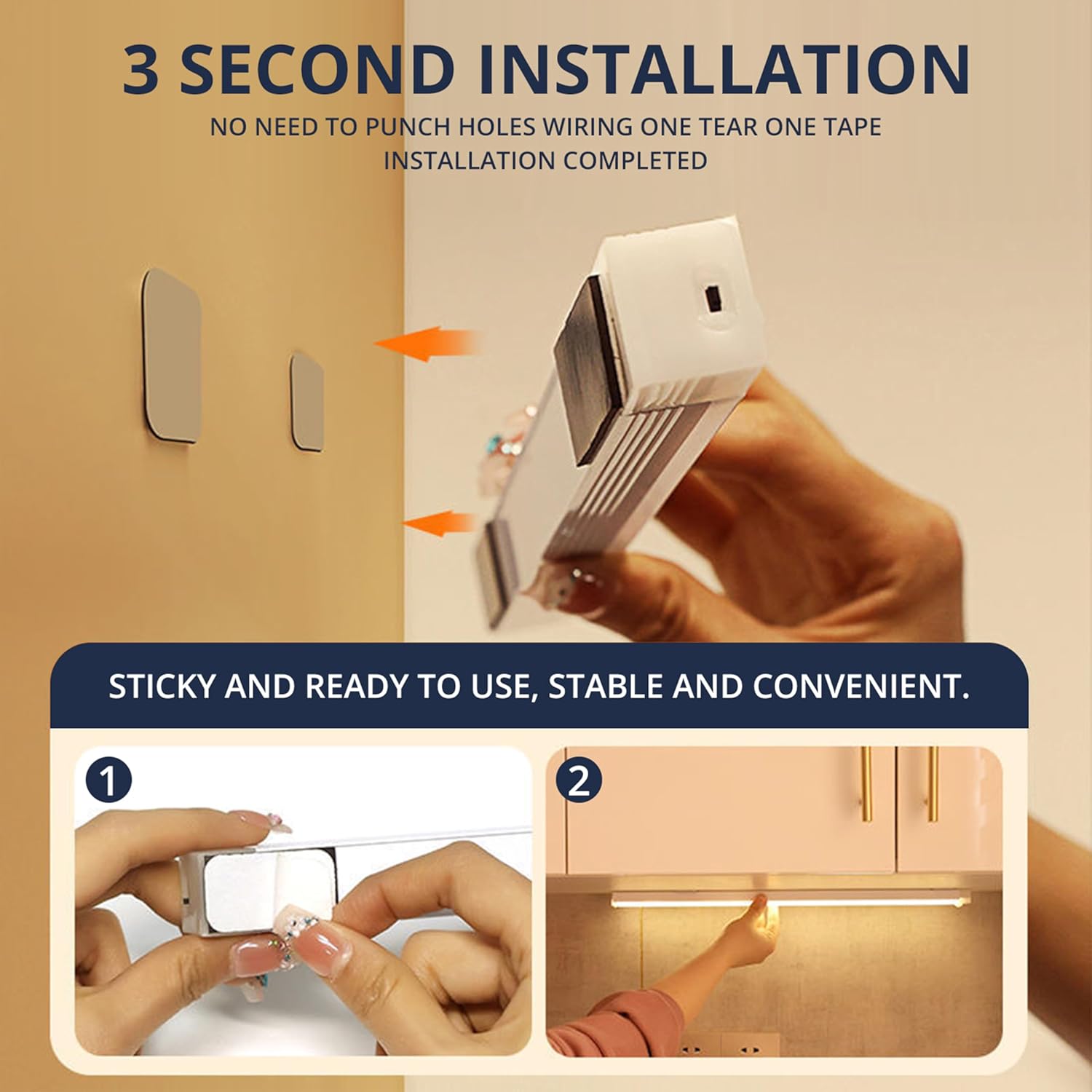 3 SECOND INSTALLATION

NO NEED TO PUNCH HOLES WIRING ONE TEAR ONE TAPE INSTALLATION COMPLETED

STICKY AND READY TO USE, STABLE AND CONVENIENT.

1

2