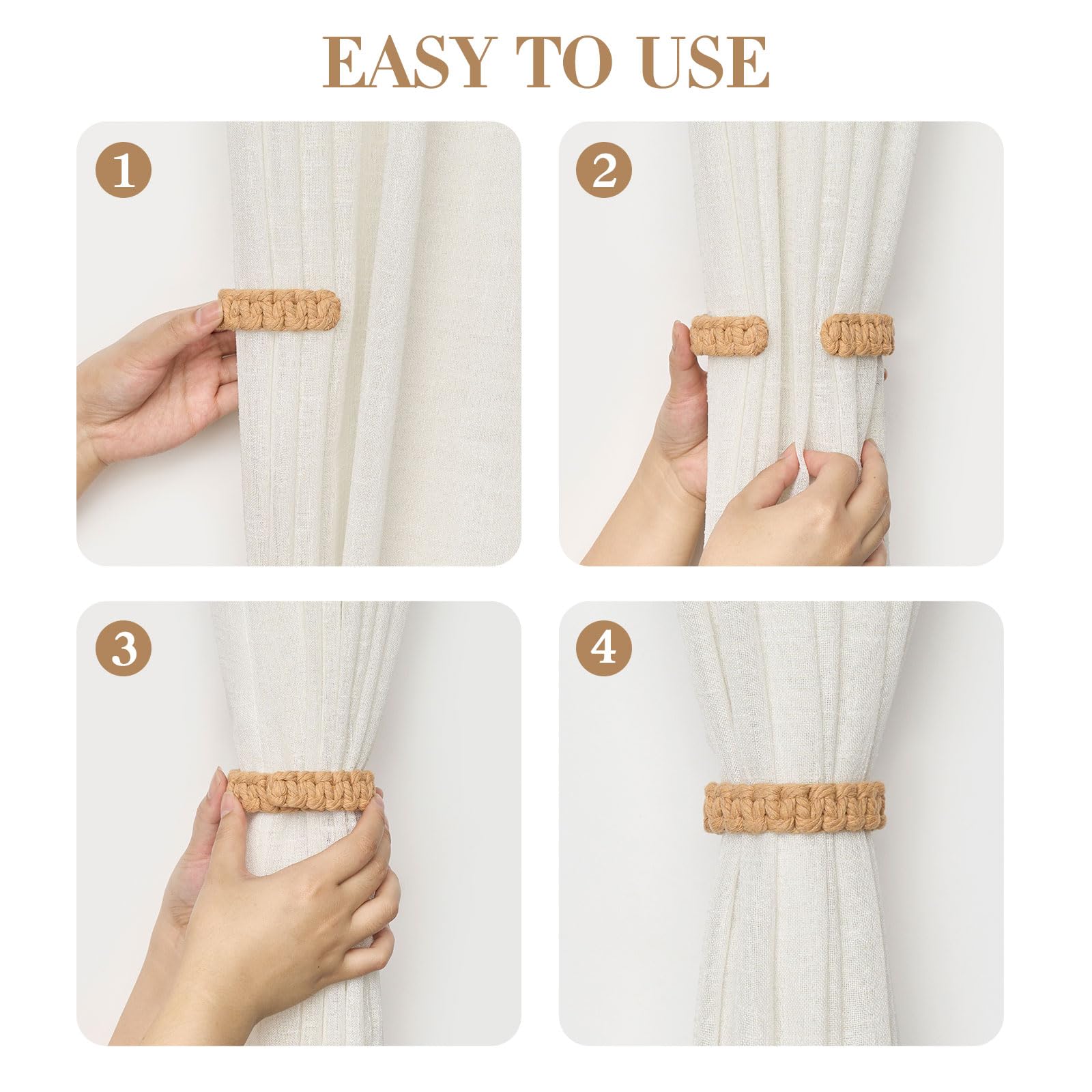 EASY TO USE

1

2

3

4