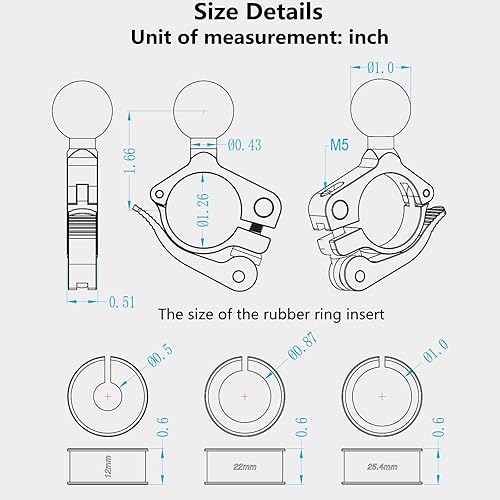 Size Details
Unit of measurement: inch

Ø1.0
1.66
Ø0.43
M5
Ø1.26
0.51

The size of the rubber ring insert

Ø0.5
Ø0.87
Ø1.0
0.6
0.6
0.6
12mm
22mm
25.4mm