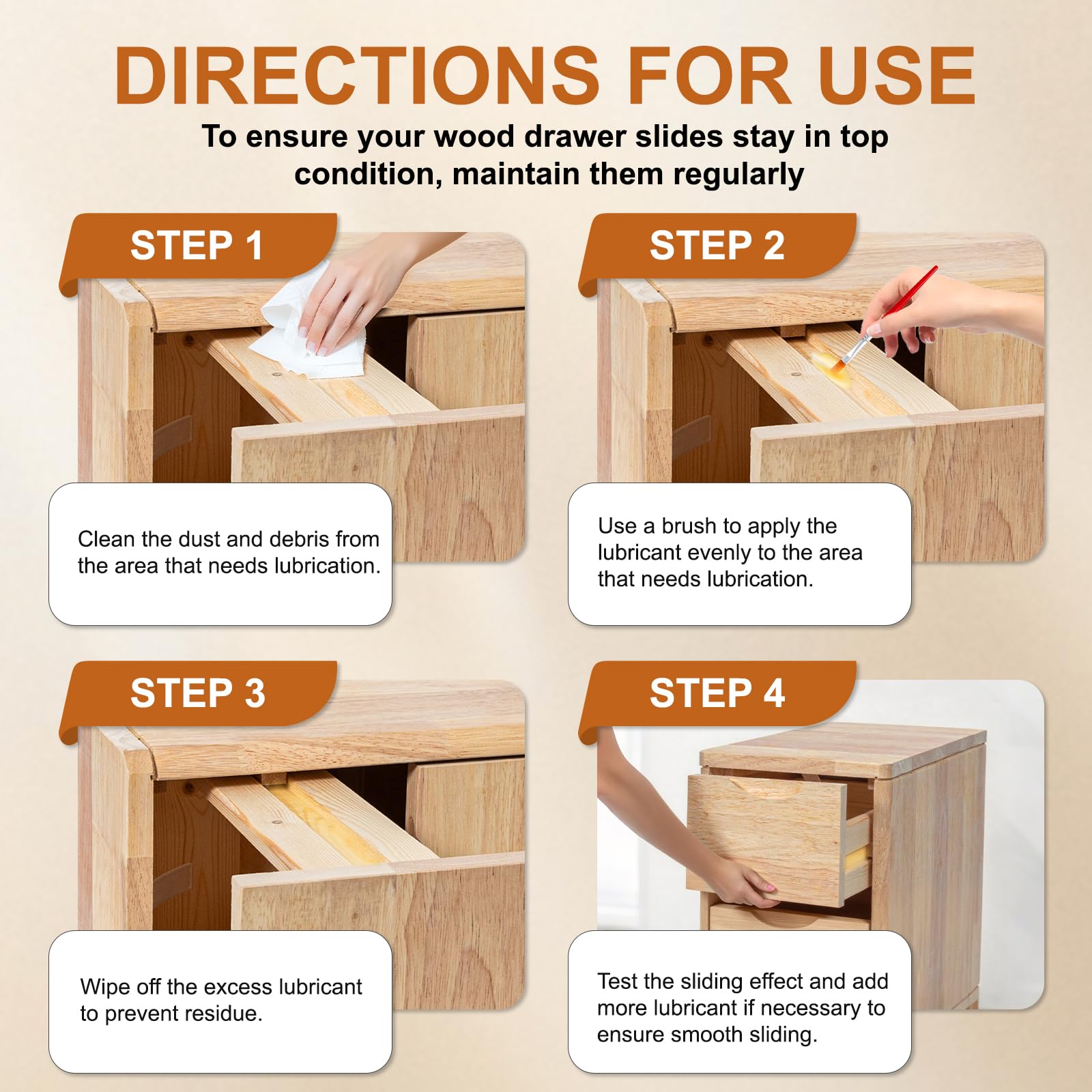 DIRECTIONS FOR USE

To ensure your wood drawer slides stay in top condition, maintain them regularly

STEP 1

Clean the dust and debris from the area that needs lubrication.

STEP 2

Use a brush to apply the lubricant evenly to the area that needs lubrication.

STEP 3

Wipe off the excess lubricant to prevent residue.

STEP 4

Test the sliding effect and add more lubricant if necessary to ensure smooth sliding.