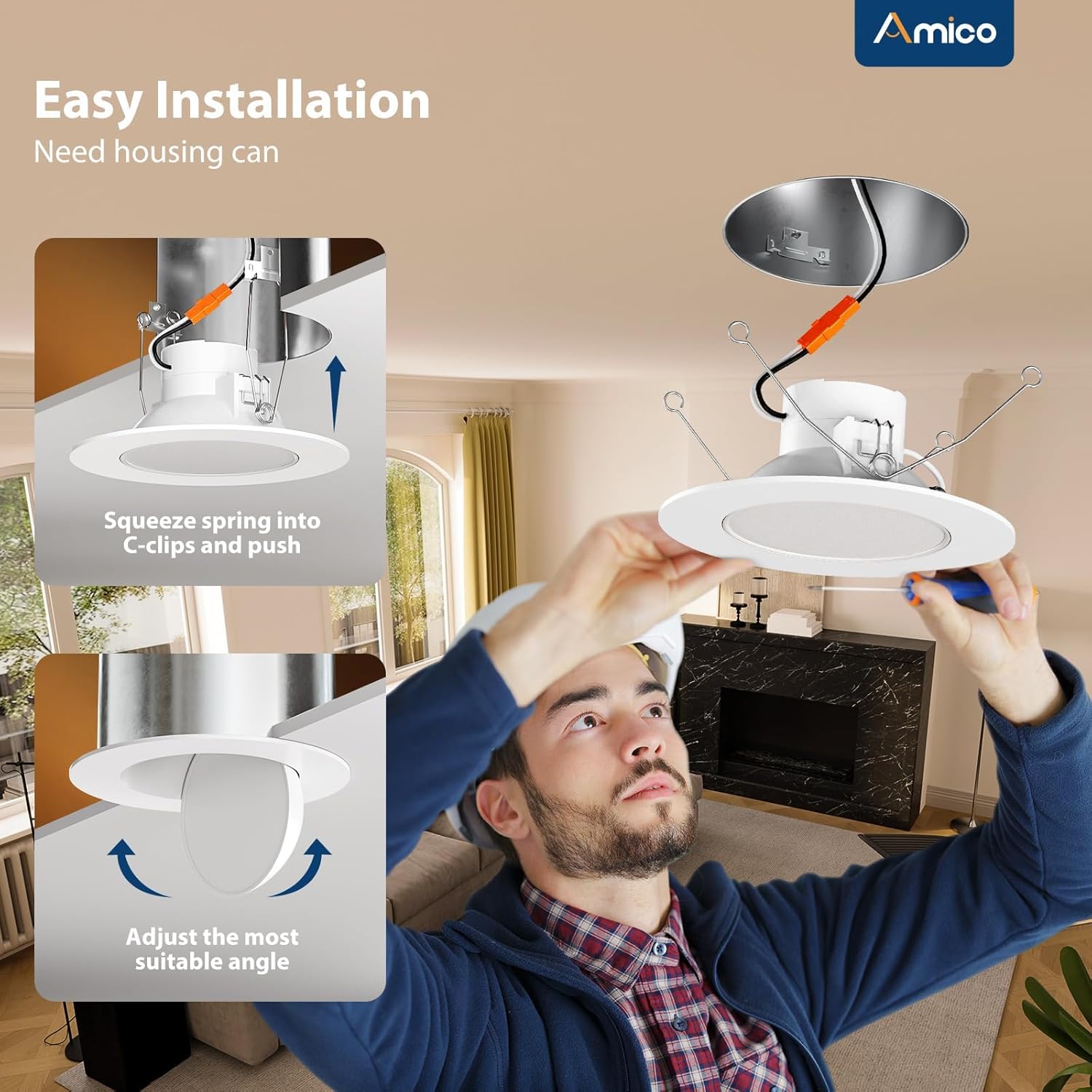 Amico

Easy Installation
Need housing can

Squeeze spring into C-clips and push

Adjust the most suitable angle