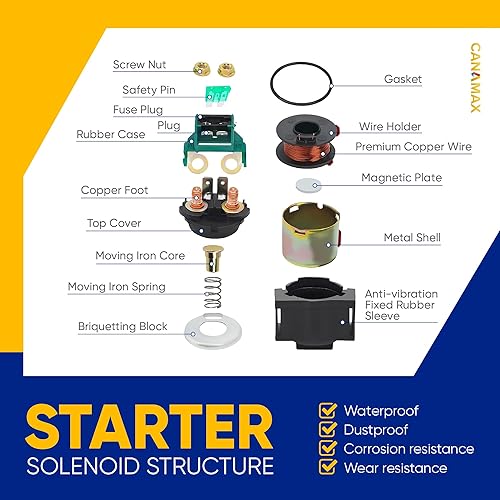 CANAMAX

Screw Nut
Safety Pin
Fuse Plug
Plug
Rubber Case
Copper Foot
Top Cover
Moving Iron Core
Moving Iron Spring
Briquetting Block

Gasket
Wire Holder
Premium Copper Wire
Magnetic Plate
Metal Shell
Anti-vibration Fixed Rubber Sleeve

STARTER
SOLENOID STRUCTURE

Waterproof
Dustproof
Corrosion resistance
Wear resistance