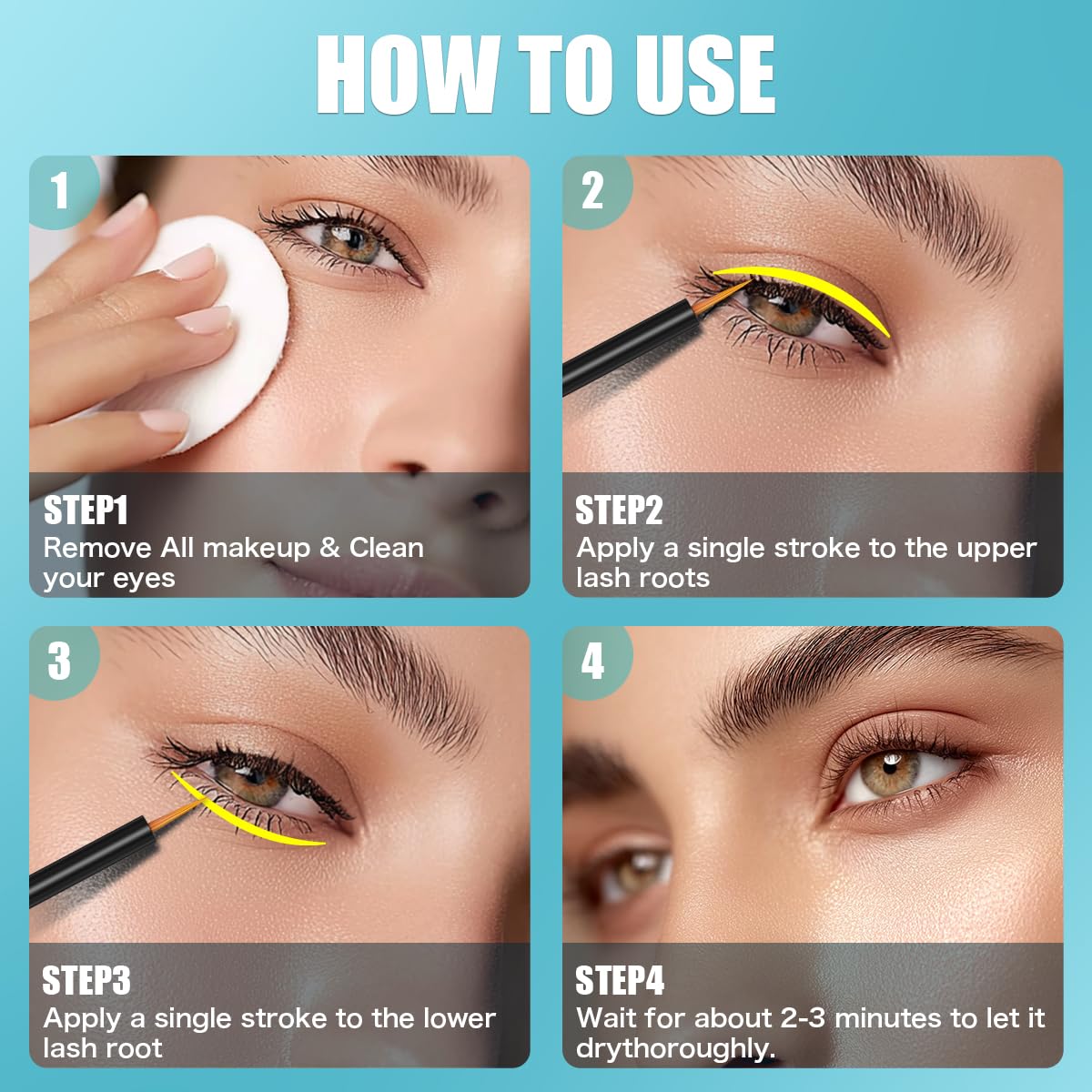 HOW TO USE

1

STEP1
Remove All makeup & Clean your eyes

2

STEP2
Apply a single stroke to the upper lash roots

3

STEP3
Apply a single stroke to the lower lash root

4

STEP4
Wait for about 2-3 minutes to let it drythoroughly.