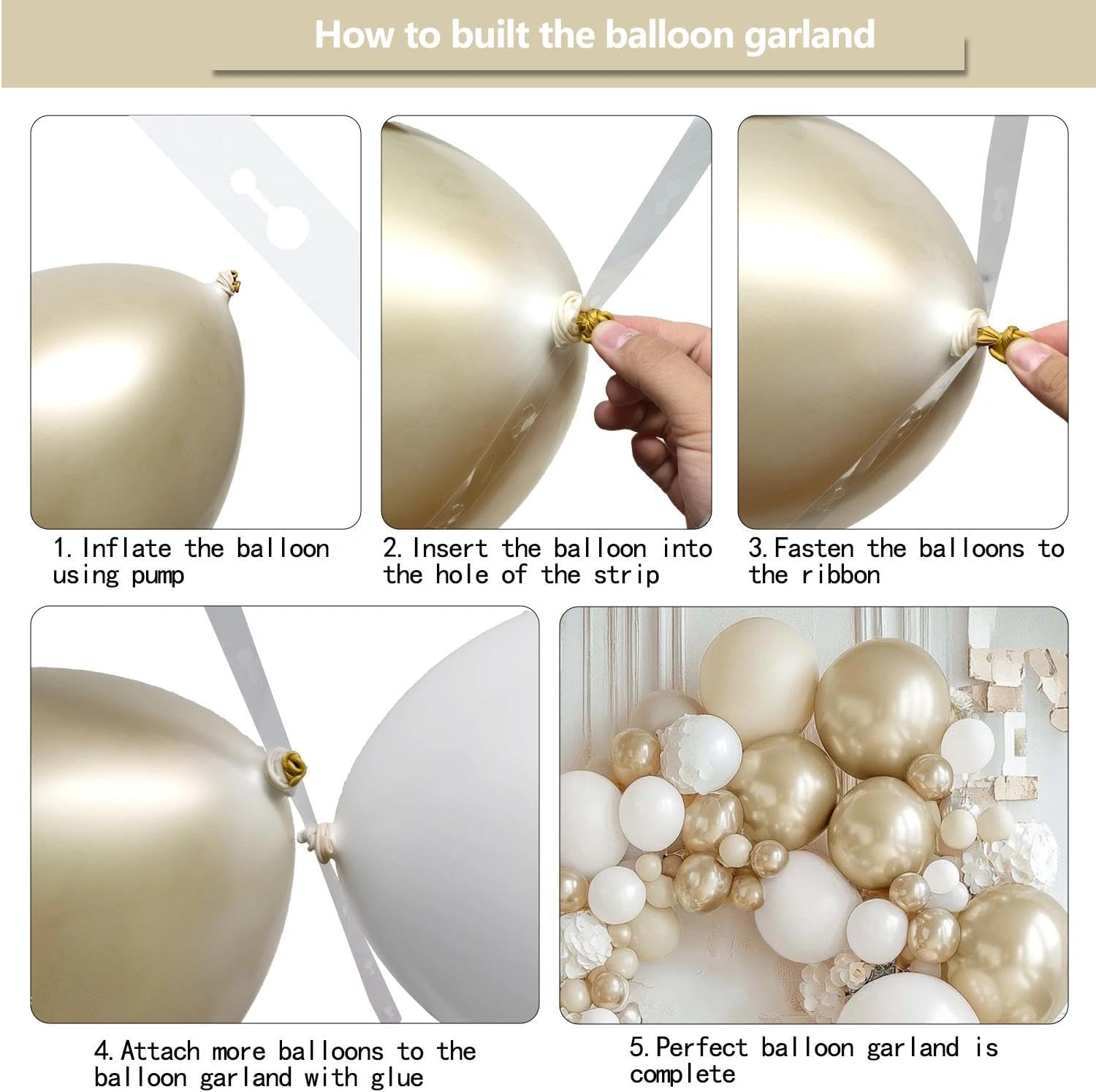 How to built the balloon garland

1. Inflate the balloon using pump

2. Insert the balloon into the hole of the strip

3. Fasten the balloons to the ribbon

4. Attach more balloons to the balloon garland with glue

5. Perfect balloon garland is complete