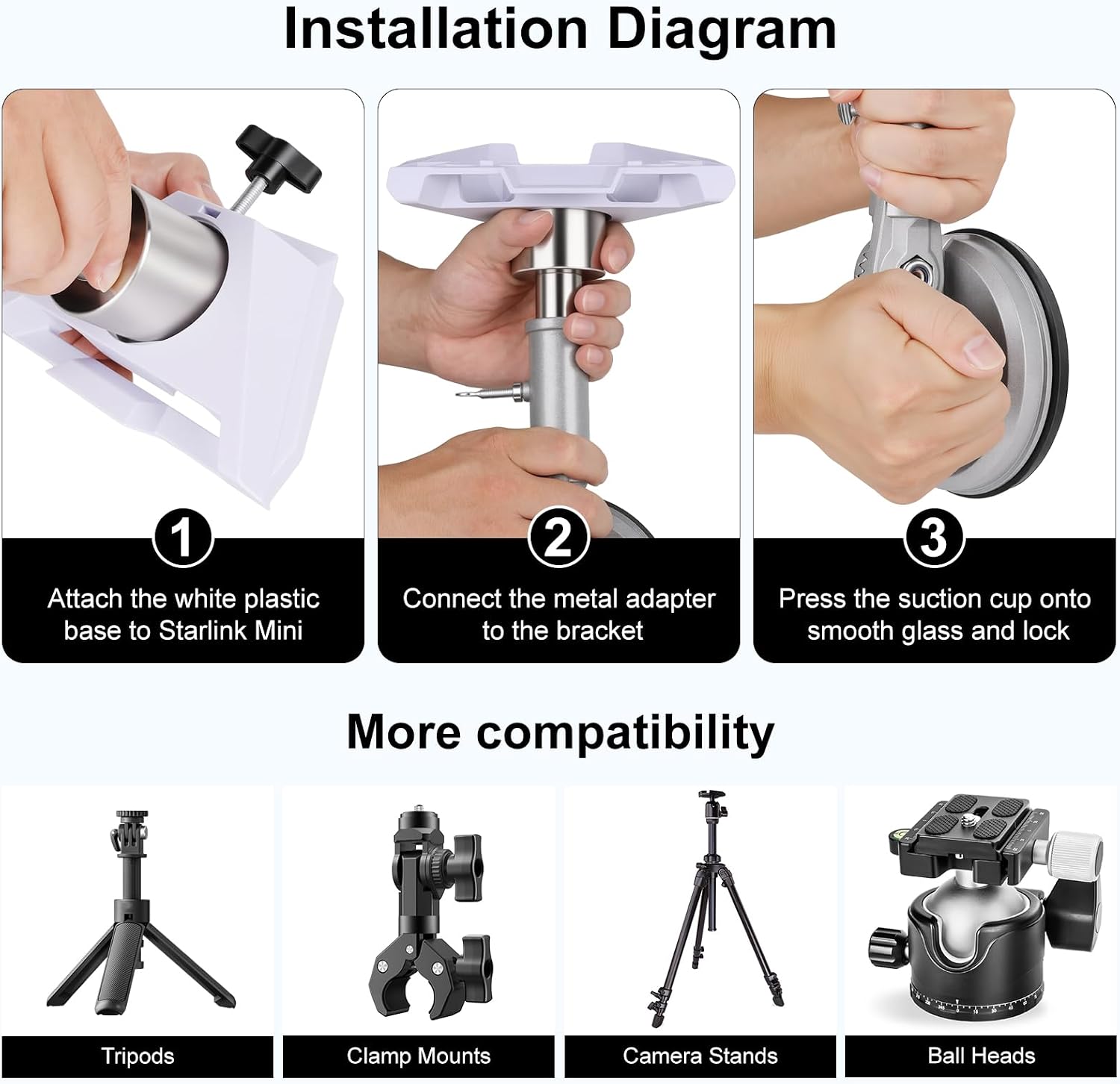 Installation Diagram

1
Attach the white plastic base to Starlink Mini

2
Connect the metal adapter to the bracket

3
Press the suction cup onto smooth glass and lock

More compatibility

Tripods

Clamp Mounts

Camera Stands

Ball Heads