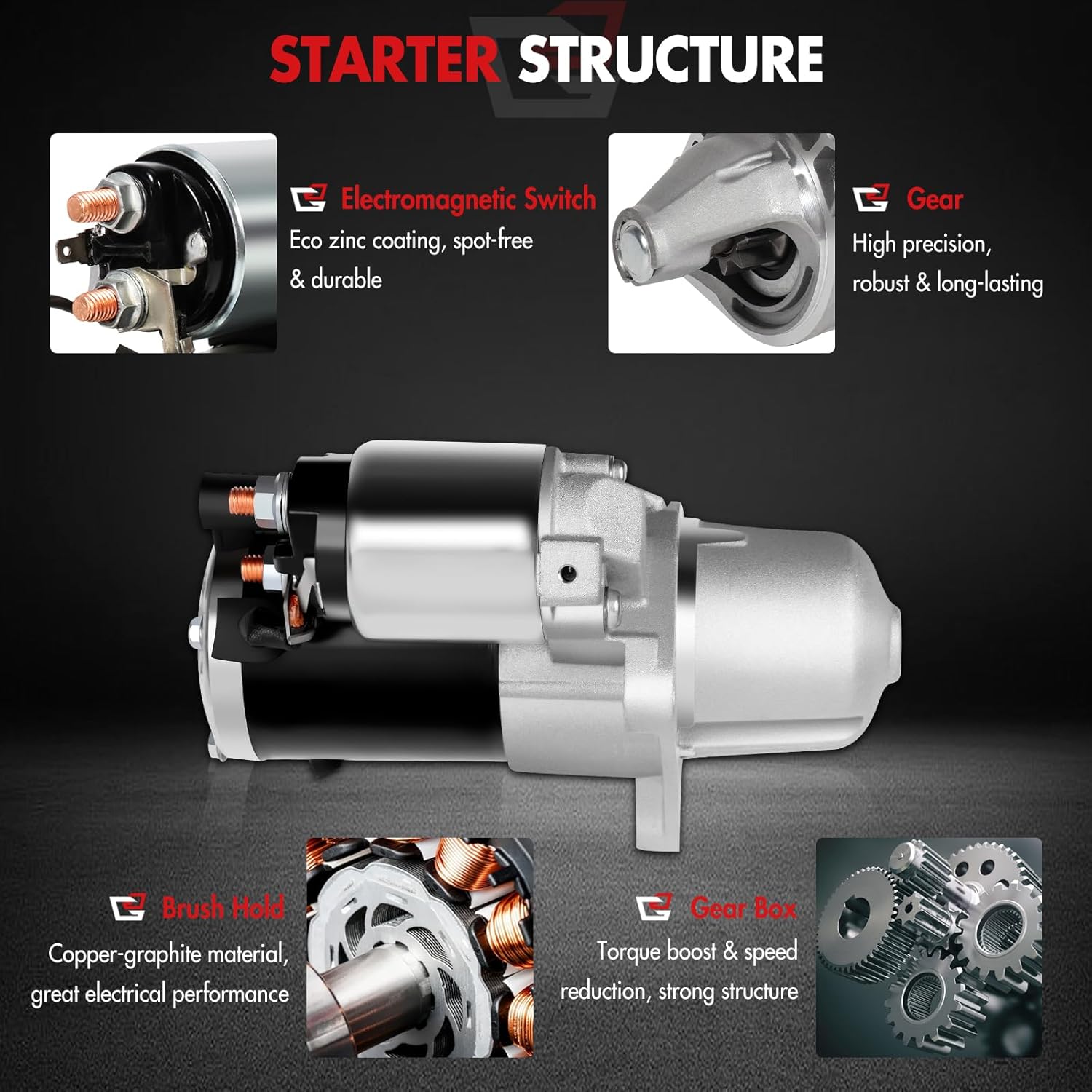 STARTER STRUCTURE

Electromagnetic Switch
Eco zinc coating, spot-free & durable

Gear
High precision, robust & long-lasting

Brush Hold
Copper-graphite material, great electrical performance

Gear Box
Torque boost & speed reduction, strong structure