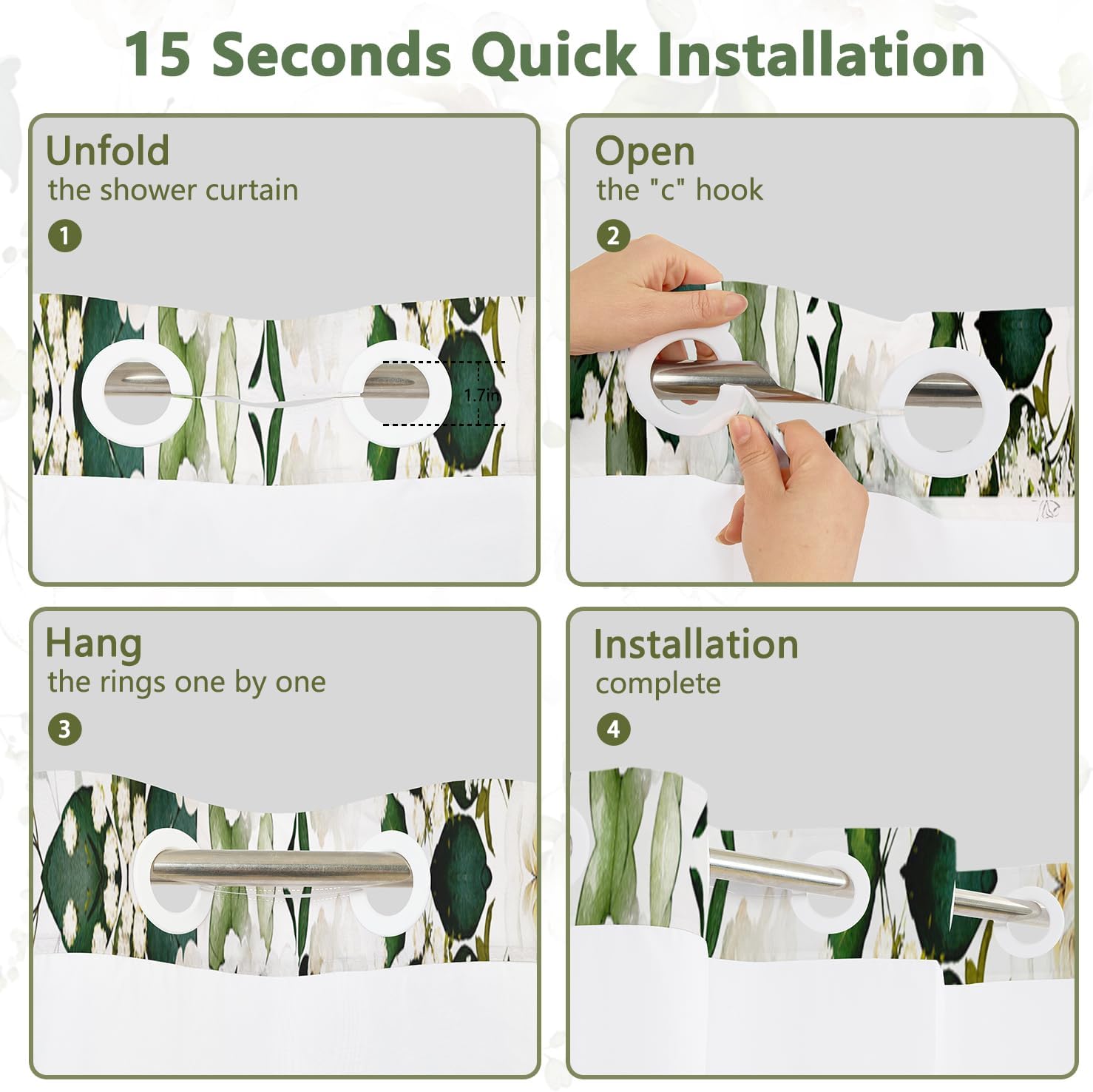 15 Seconds Quick Installation

Unfold
the shower curtain
1

1.7in

Open
the "c" hook
2

Hang
the rings one by one
3

Installation
complete
4