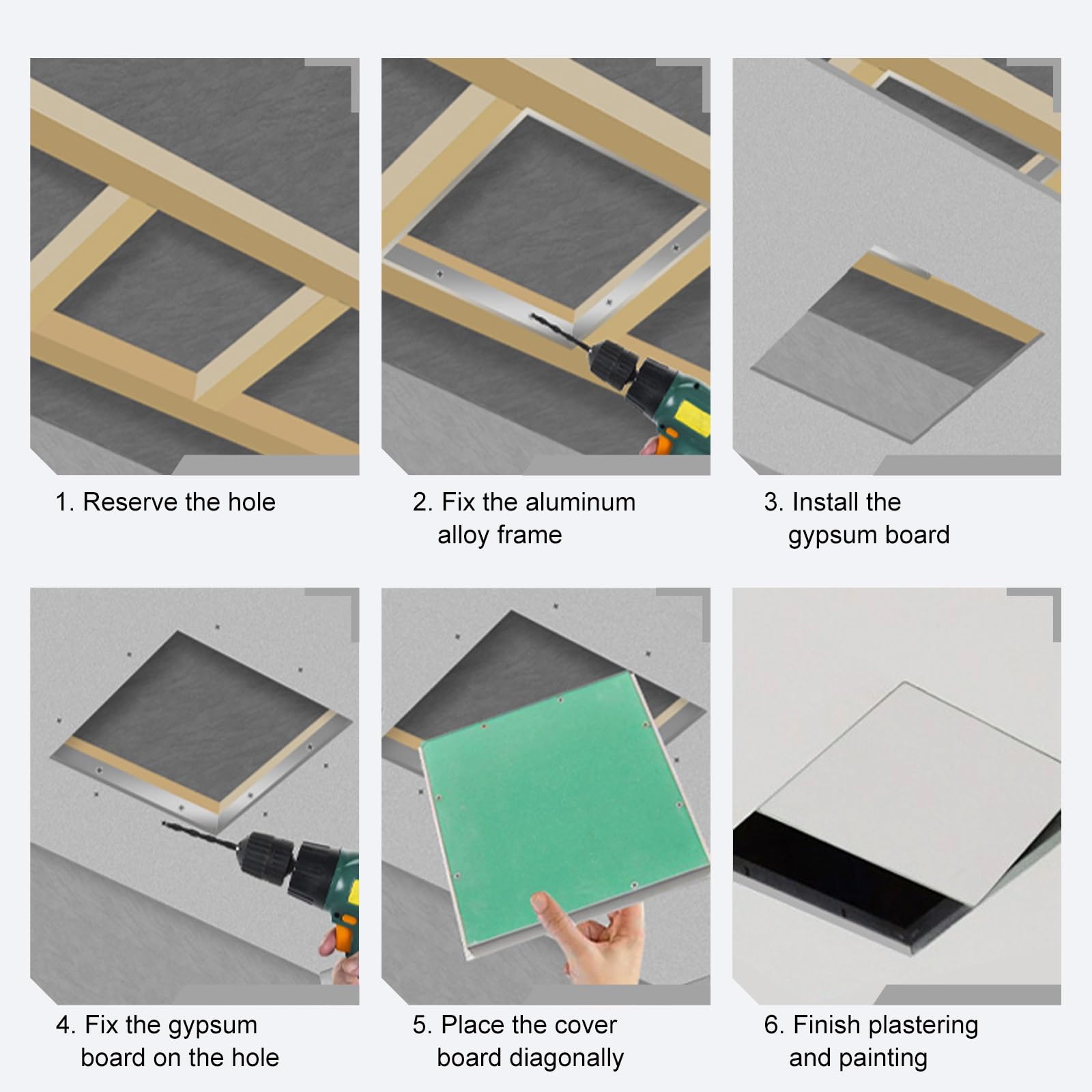 1. Reserve the hole

2. Fix the aluminum alloy frame

3. Install the gypsum board

4. Fix the gypsum board on the hole

5. Place the cover board diagonally

6. Finish plastering and painting