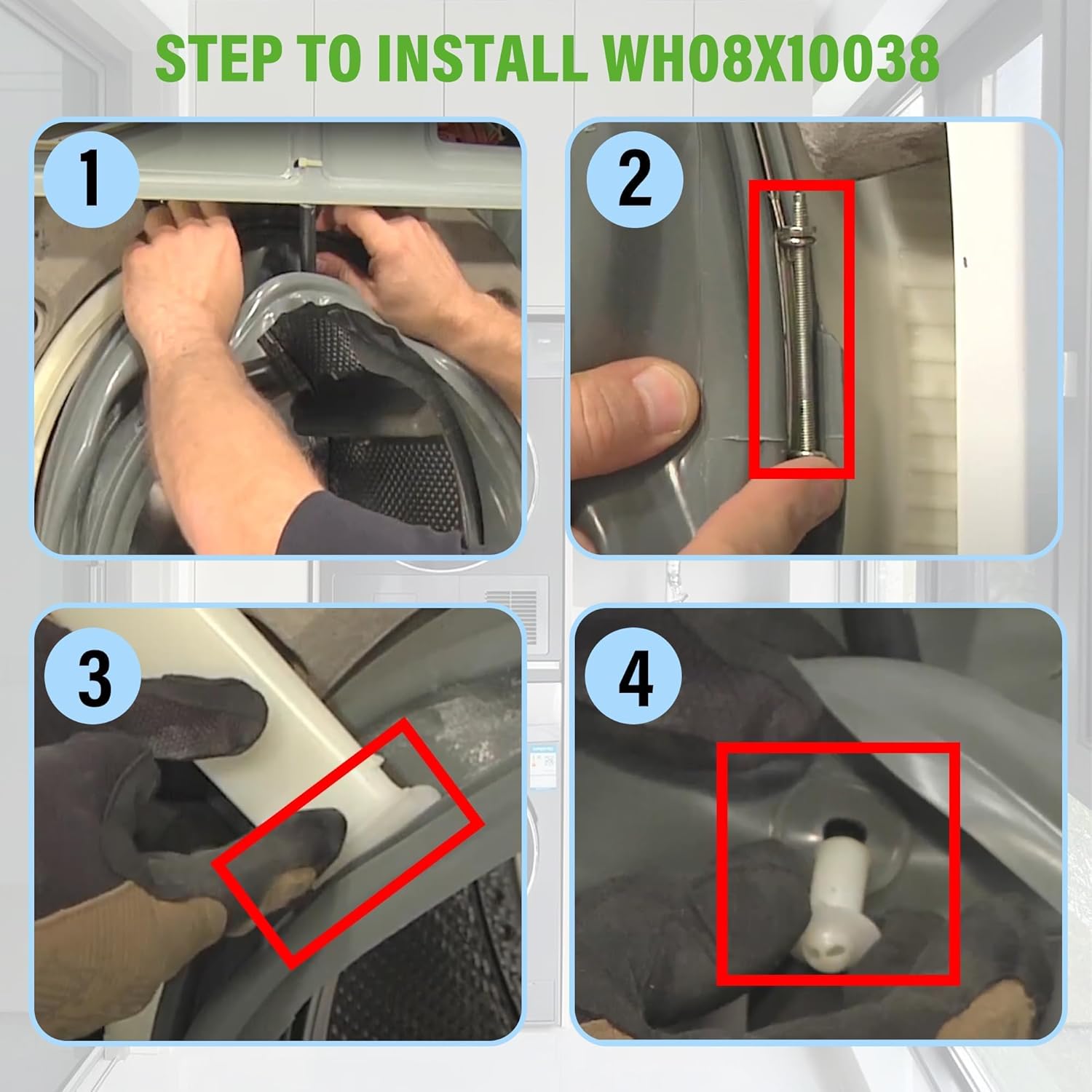 STEP TO INSTALL WH08X10038

1

2

3

4