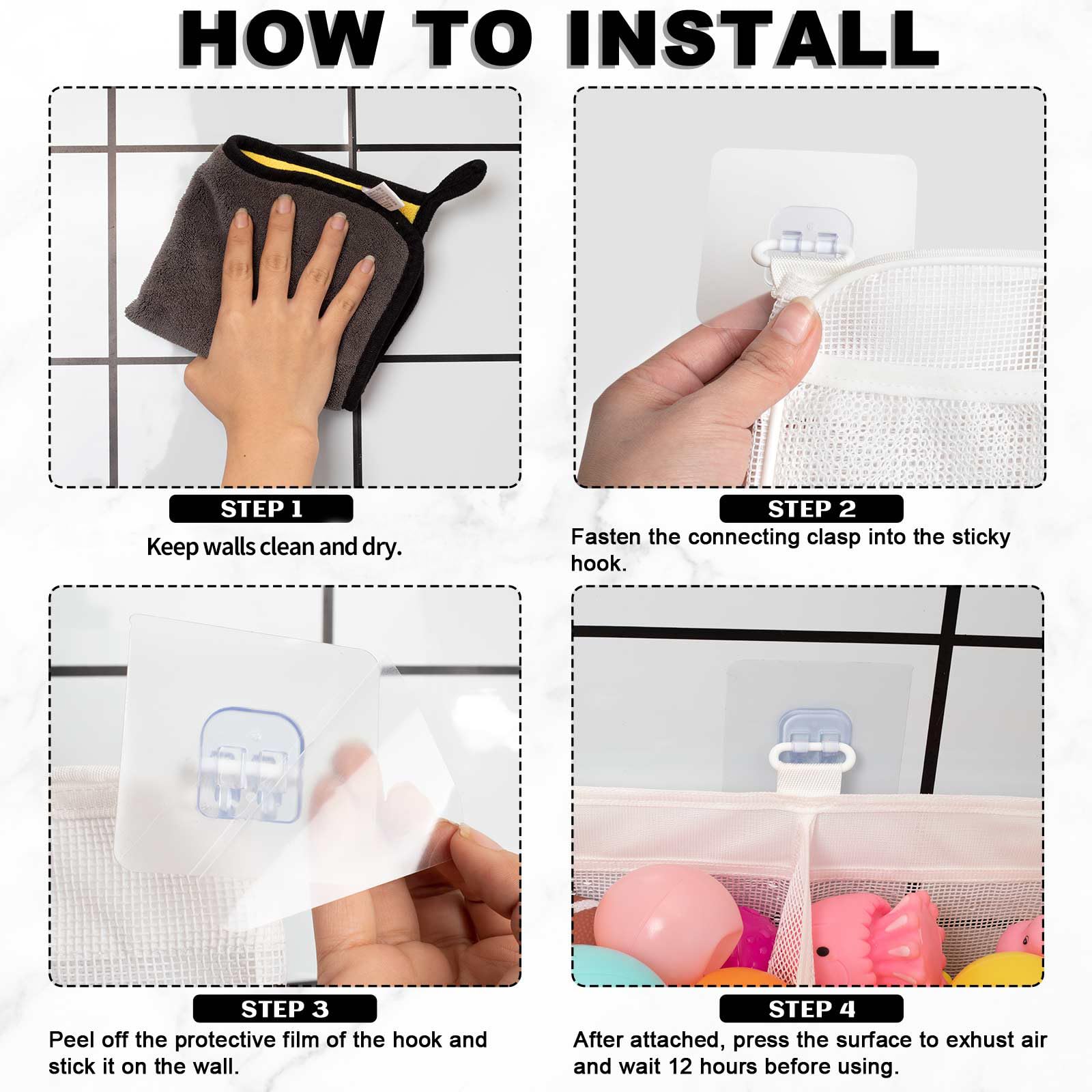 HOW TO INSTALL

STEP 1
Keep walls clean and dry.

STEP 2
Fasten the connecting clasp into the sticky hook.

STEP 3
Peel off the protective film of the hook and stick it on the wall.

STEP 4
After attached, press the surface to exhust air and wait 12 hours before using.