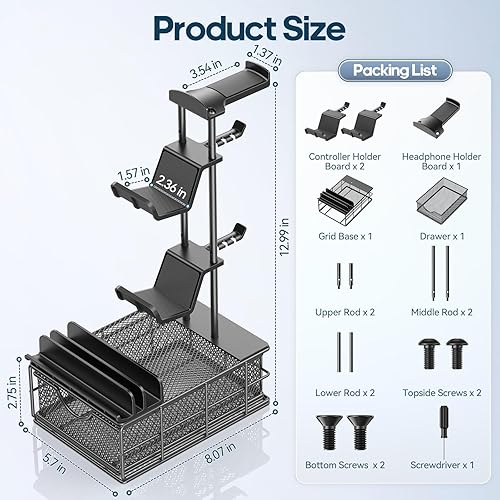 Product Size

3.54 in
1.37 in
1.57 in
2.36 in
12.99 in
2.75 in
5.7 in
8.07 in

Packing List

Controller Holder Board x 2
Headphone Holder Board x 1
Grid Base x 1
Drawer x 1
Upper Rod x 2
Middle Rod x 2
Lower Rod x 2
Topside Screws x 2
Bottom Screws x 2
Screwdriver x 1