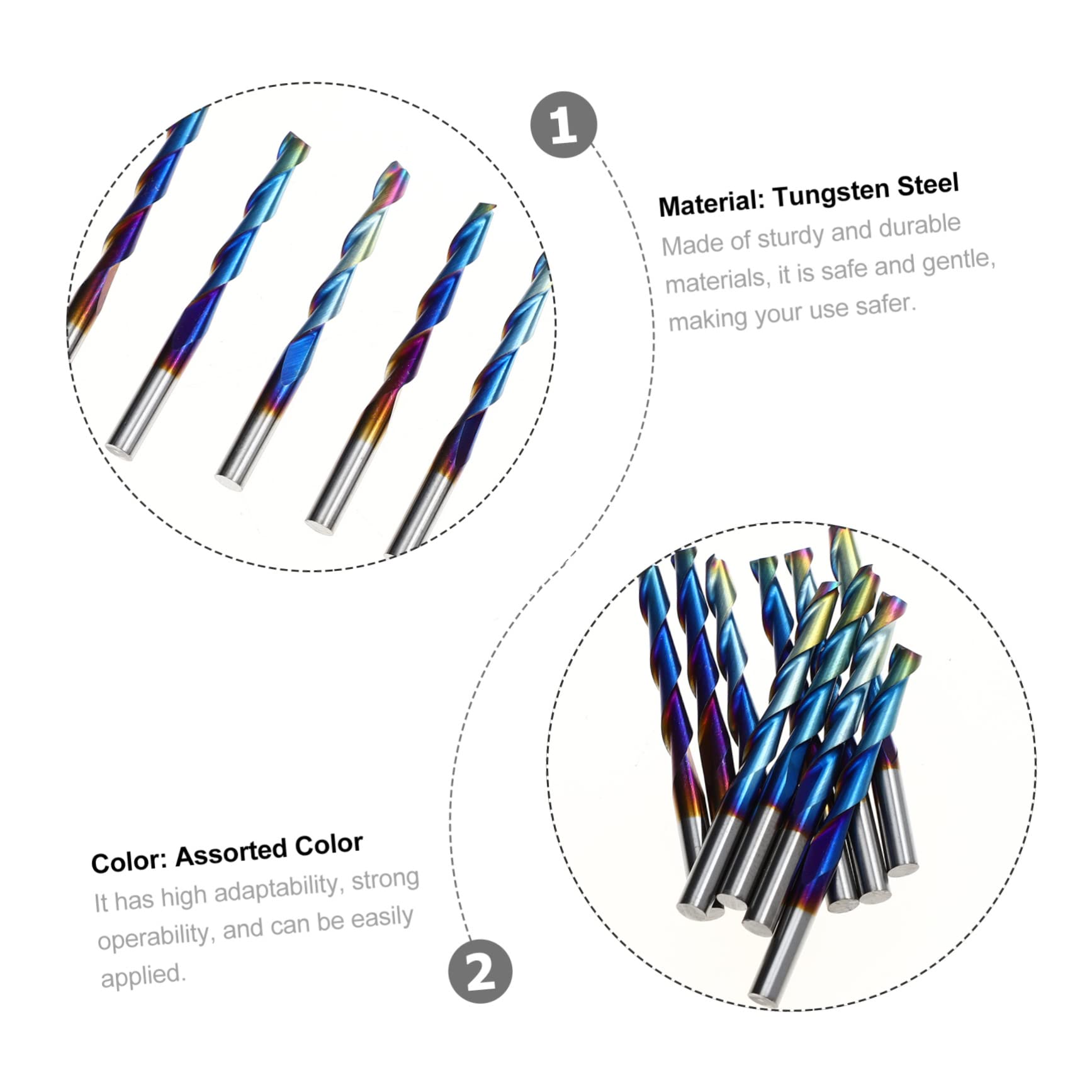 1

Material: Tungsten Steel

Made of sturdy and durable materials, it is safe and gentle, making your use safer.

Color: Assorted Color

It has high adaptability, strong operability, and can be easily applied.

2