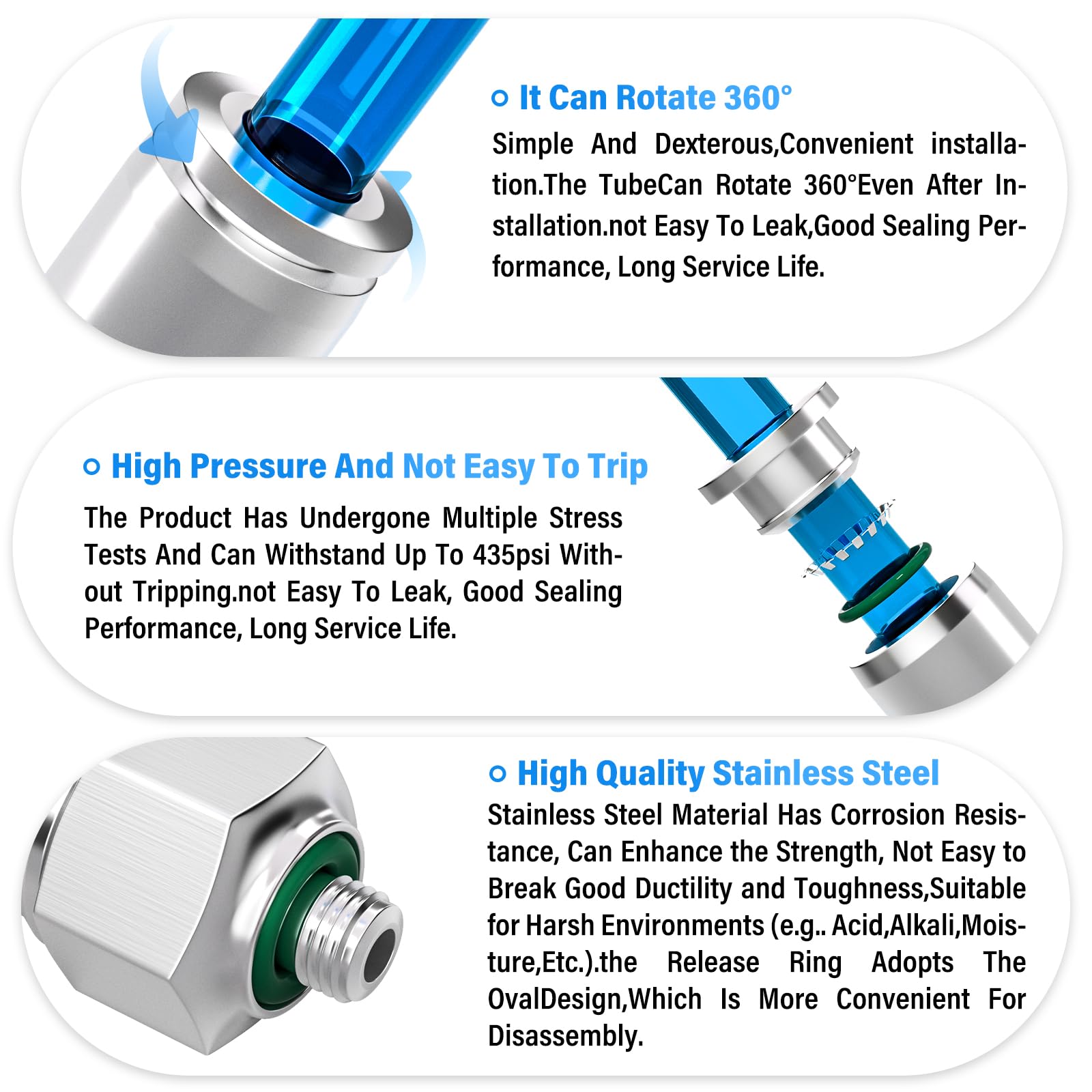 It Can Rotate 360°

Simple And Dexterous,Convenient installation.The TubeCan Rotate 360°Even After Installation.not Easy To Leak,Good Sealing Performance, Long Service Life.

High Pressure And Not Easy To Trip

The Product Has Undergone Multiple Stress Tests And Can Withstand Up To 435psi Without Tripping.not Easy To Leak, Good Sealing Performance, Long Service Life.

High Quality Stainless Steel

Stainless Steel Material Has Corrosion Resistance, Can Enhance the Strength, Not Easy to Break Good Ductility and Toughness,Suitable for Harsh Environments (e.g.. Acid,Alkali,Moisture,Etc.).the Release Ring Adopts The OvalDesign,Which Is More Convenient For Disassembly.