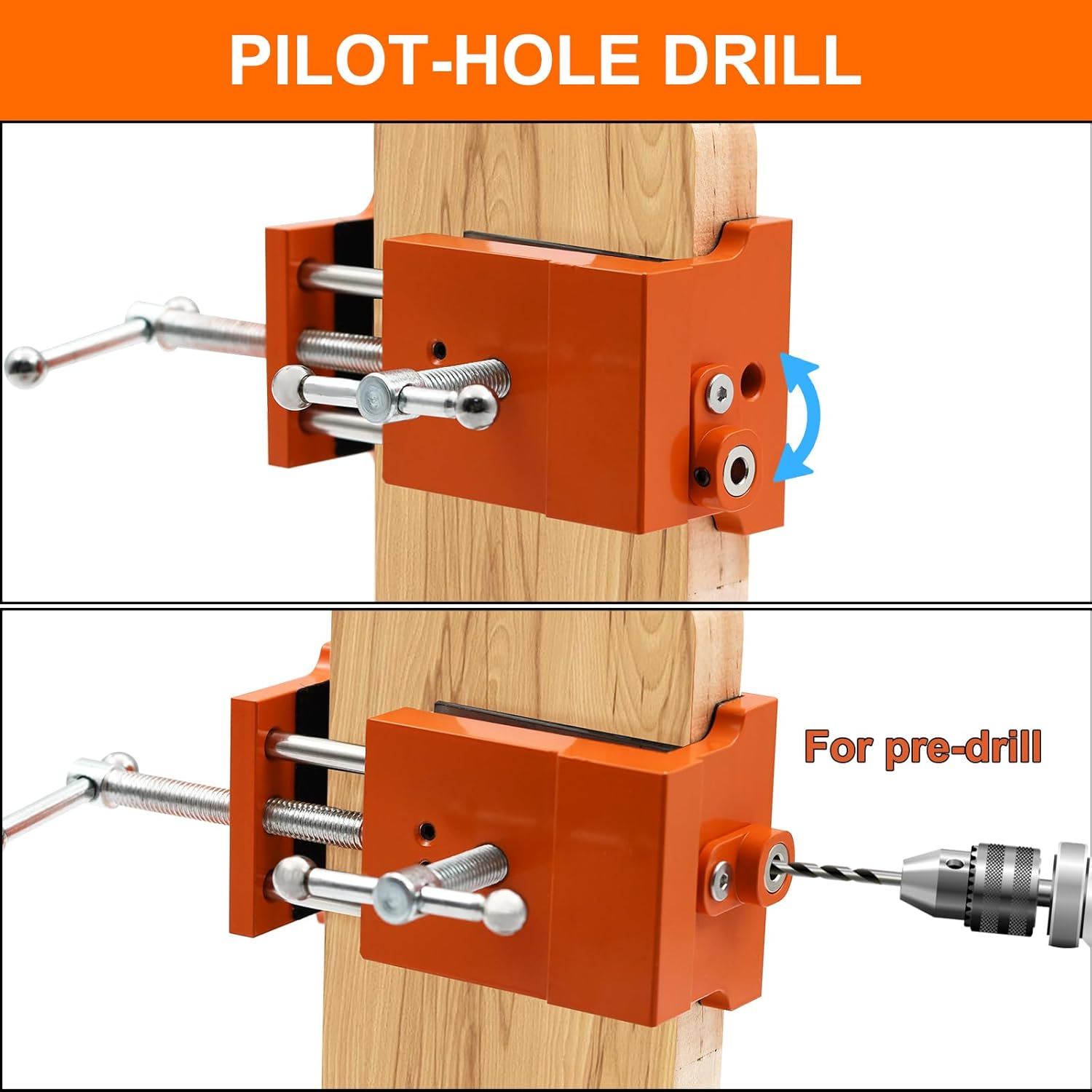 PILOT-HOLE DRILL

For pre-drill