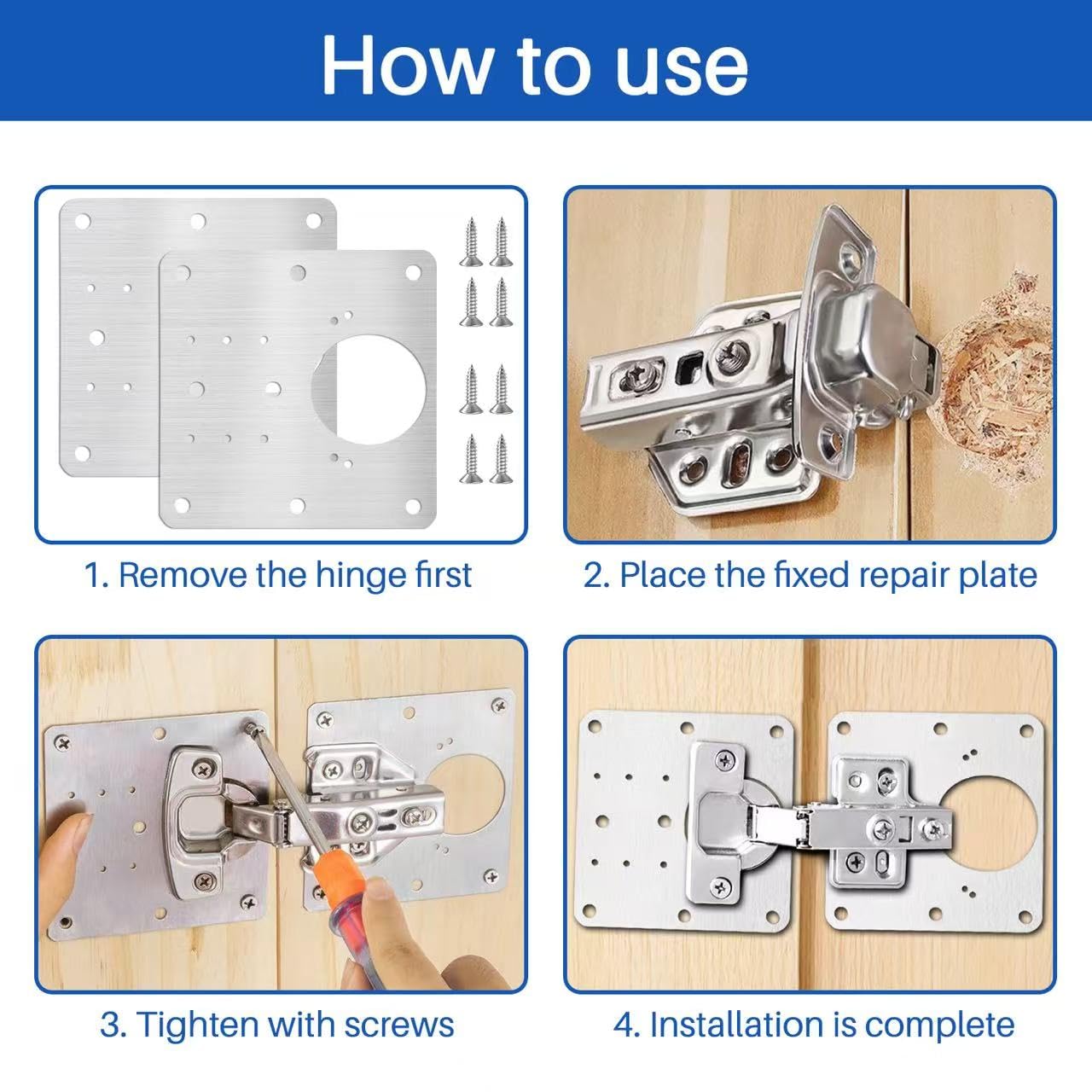 How to use

1. Remove the hinge first

2. Place the fixed repair plate

3. Tighten with screws

4. Installation is complete