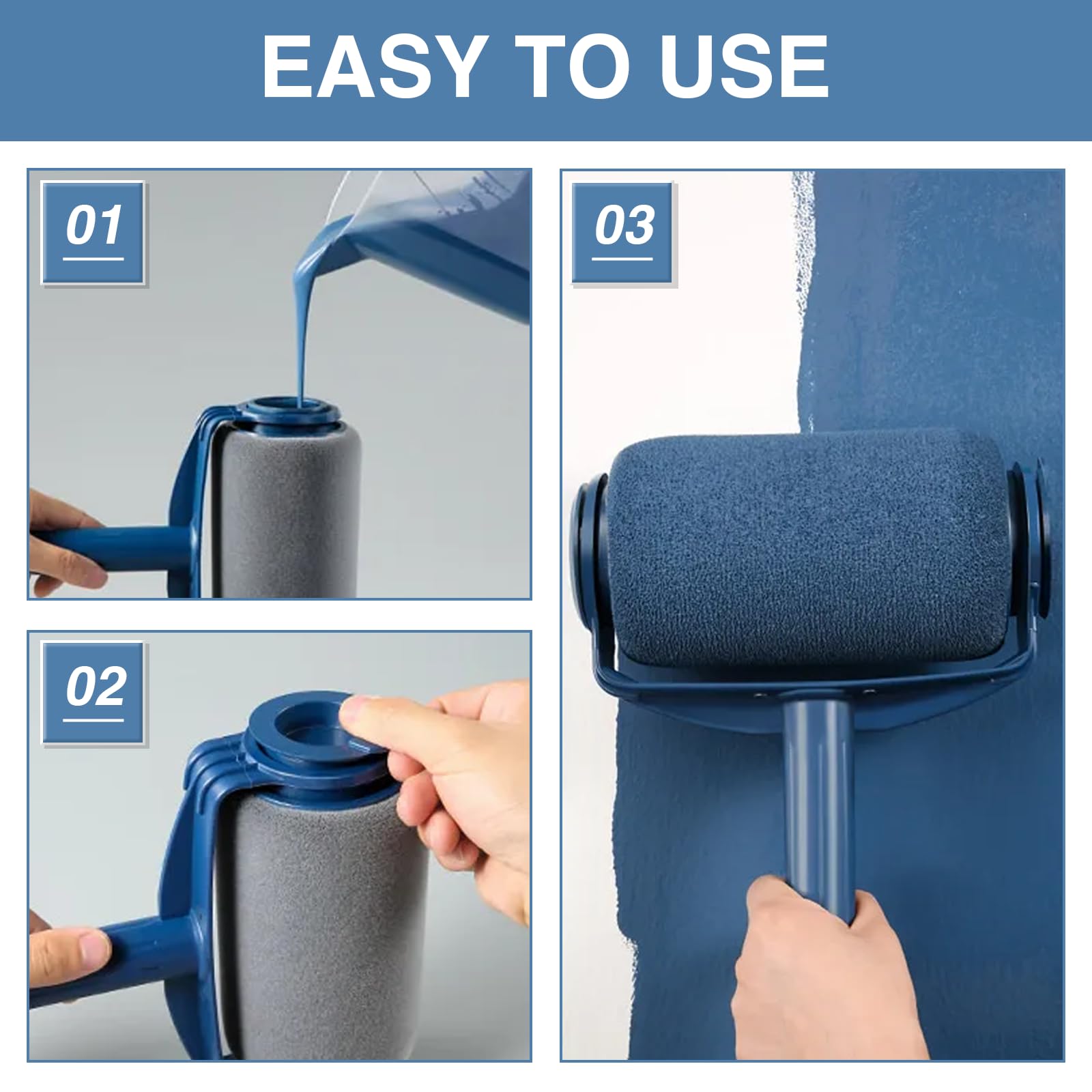 EASY TO USE

01

02

03